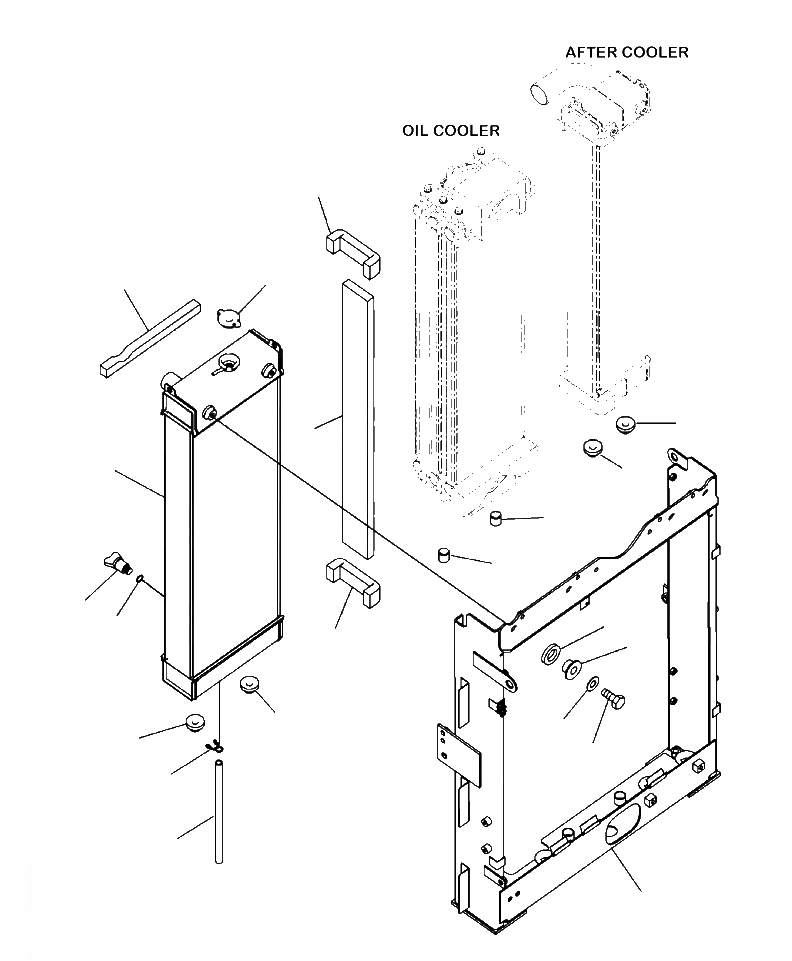 AFTER COOLER

OIL COOLER