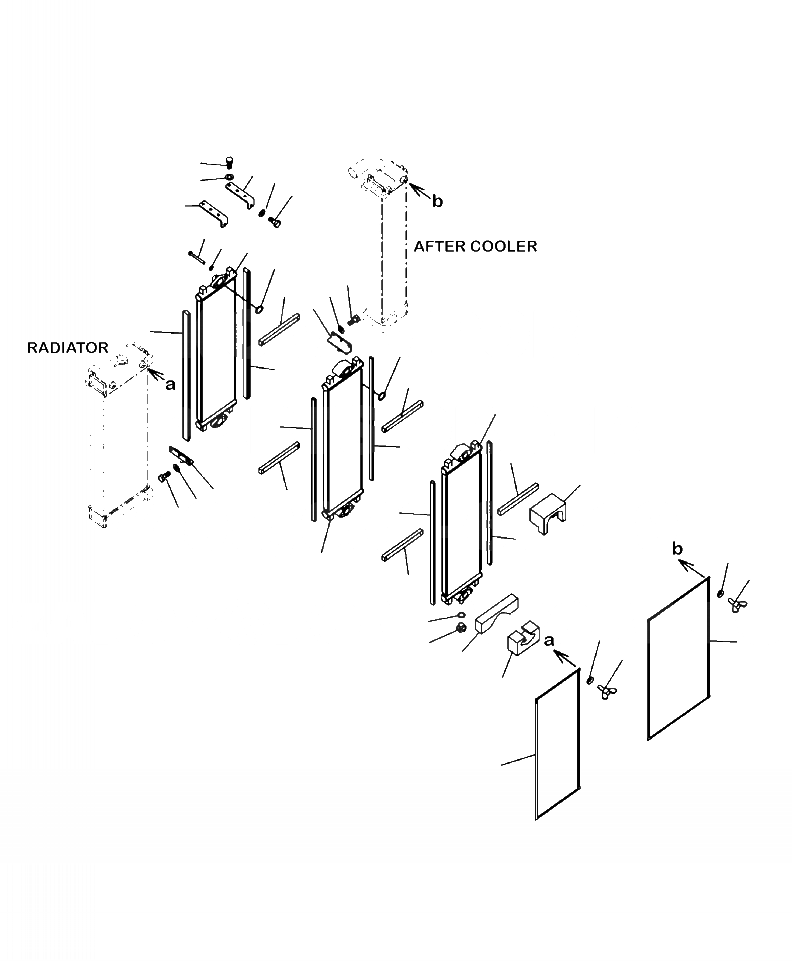 b
AFTER COOLER
RADIATOR
a
b
a