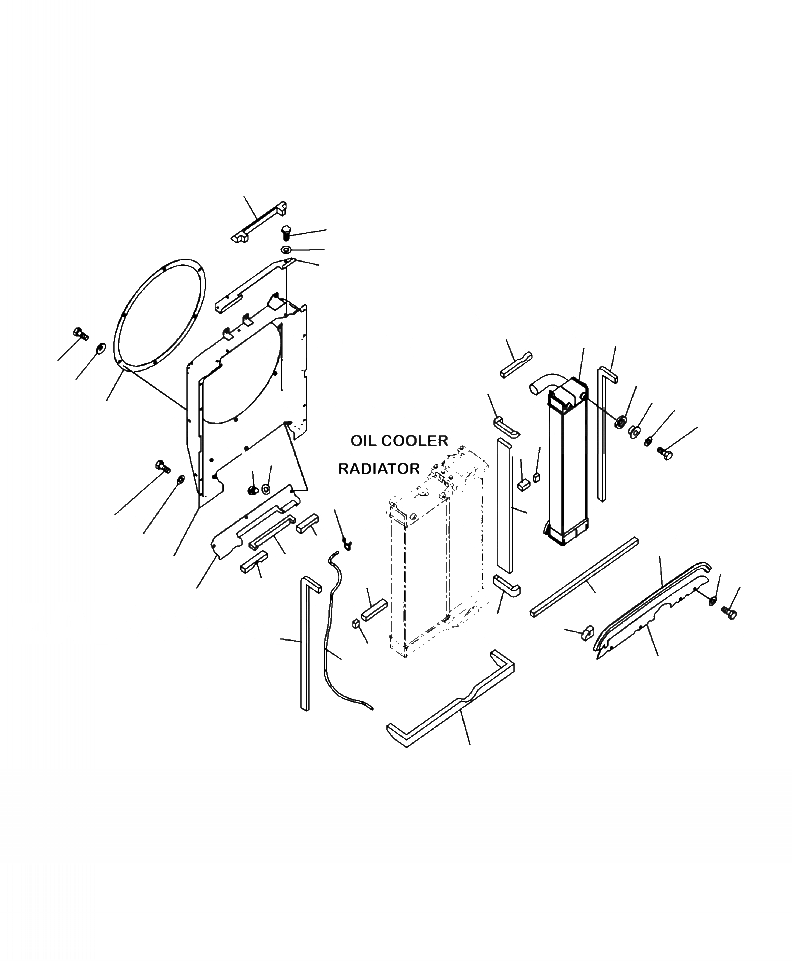 OIL COOLER
RADIATOR