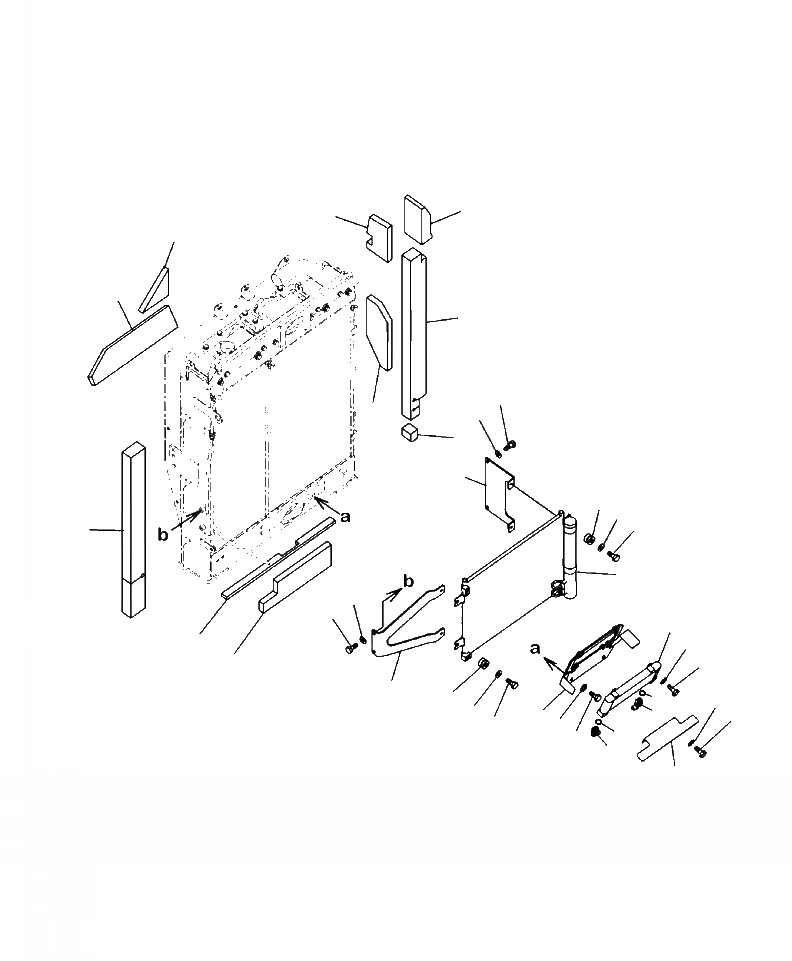 b
a
b
a