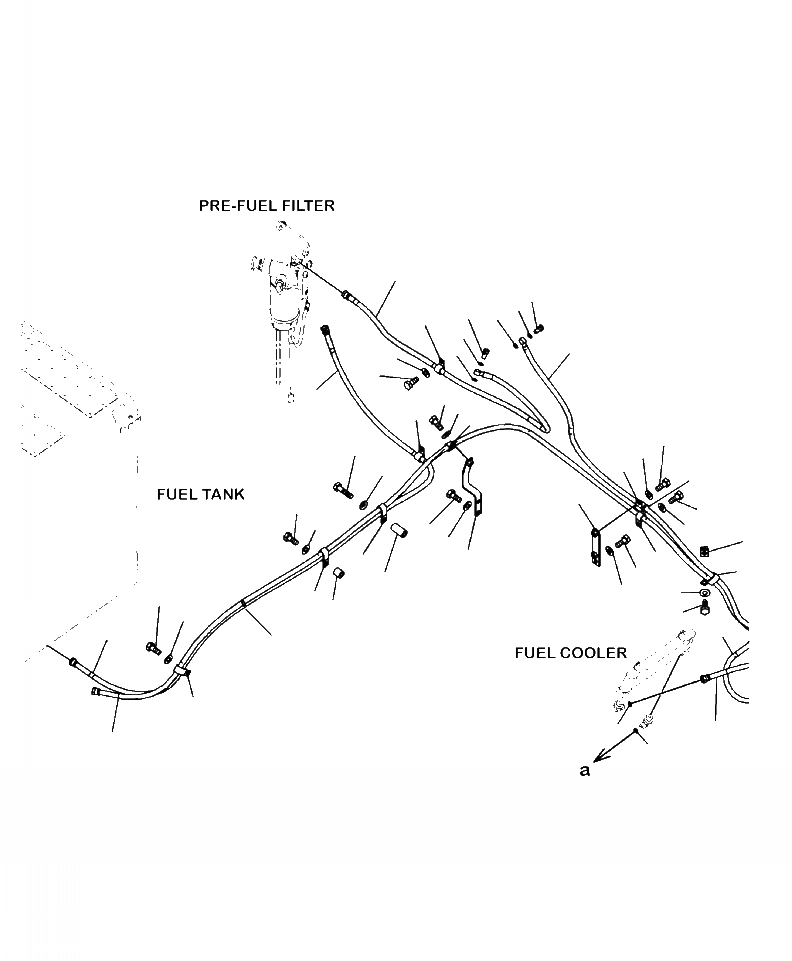 PRE-FUEL FILTER

FUEL TANK

FUEL COOLER

a