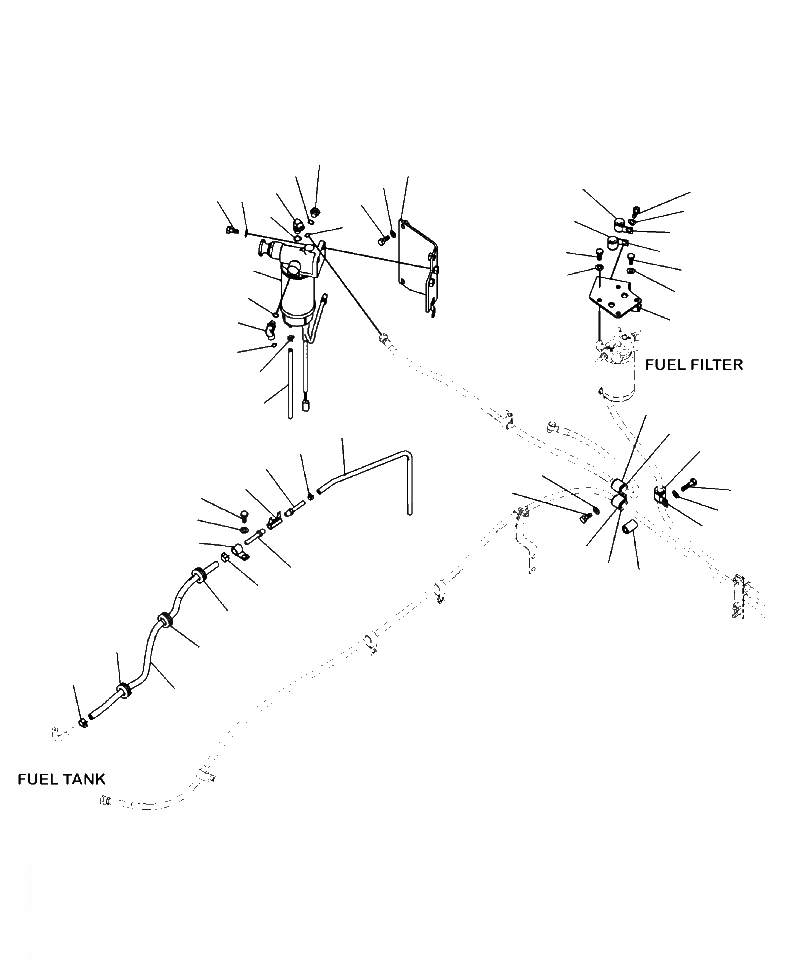 FUEL FILTER

FUEL TANK