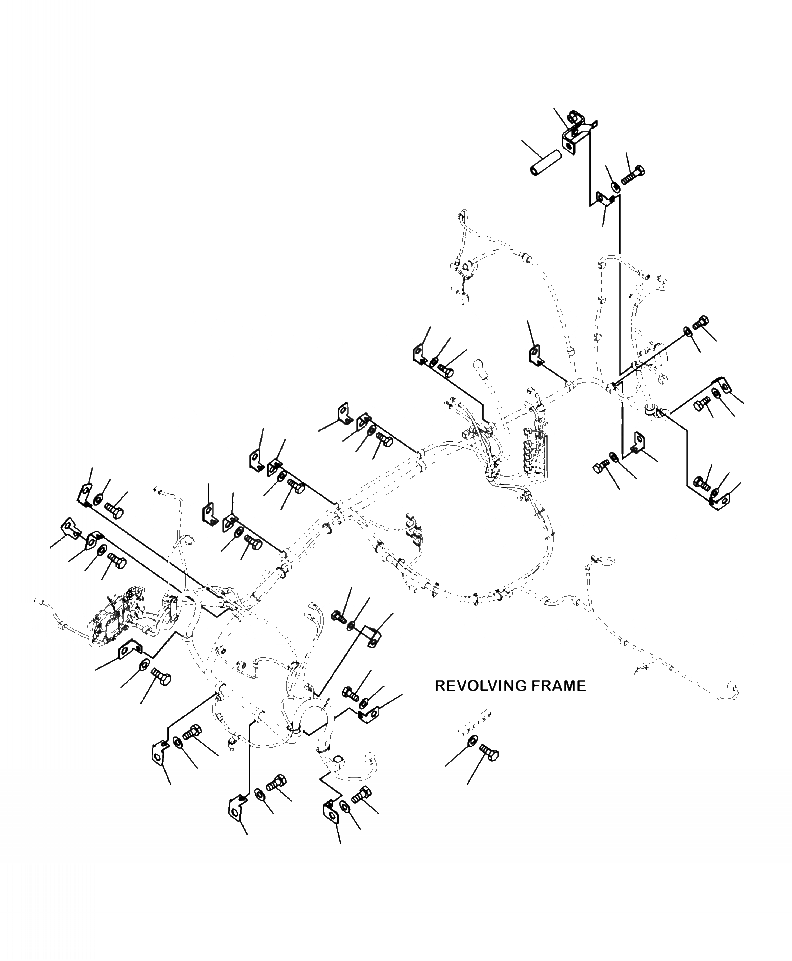 REVOLVING FRAME