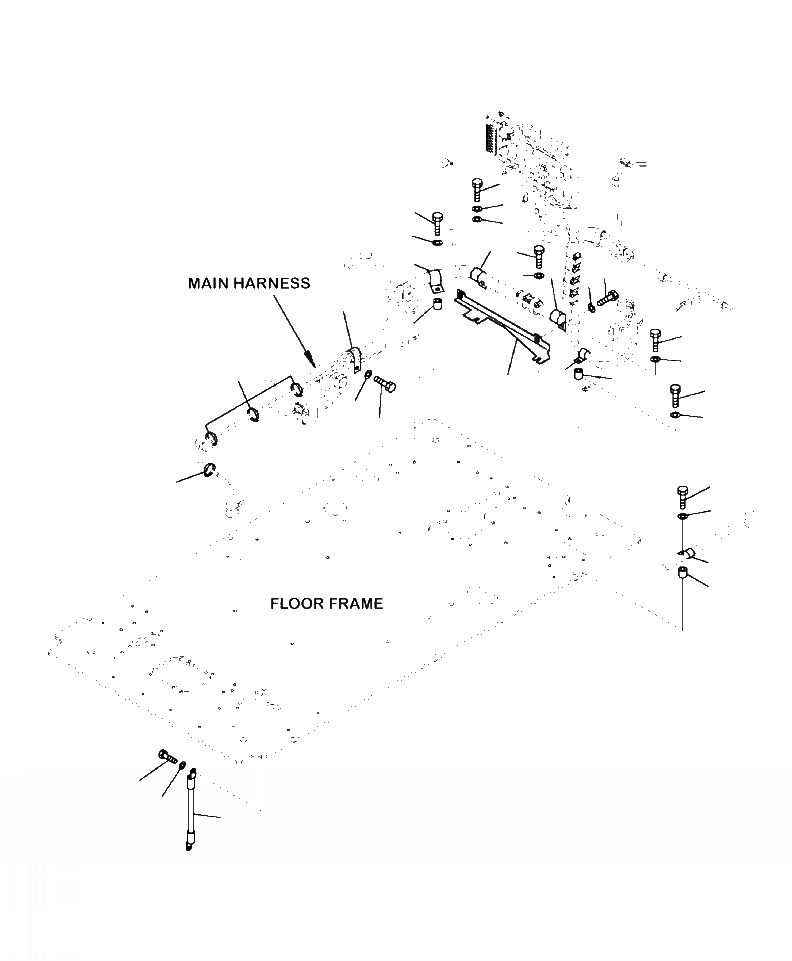 MAIN HARNESS

FLOOR FRAME