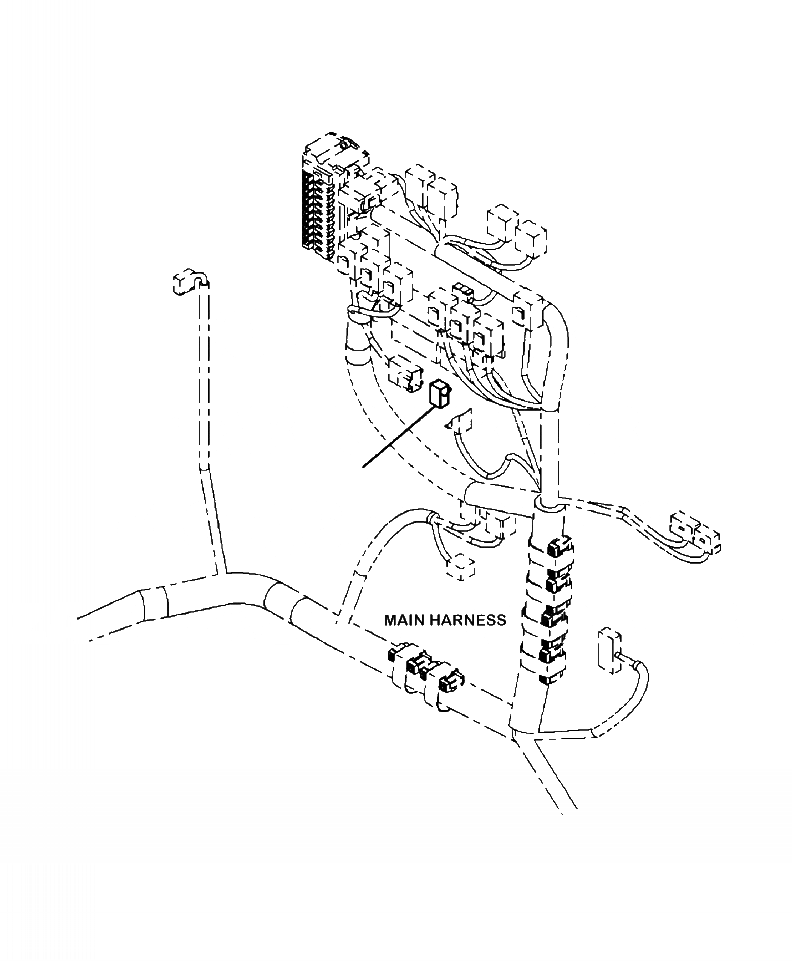 MAIN HARNESS