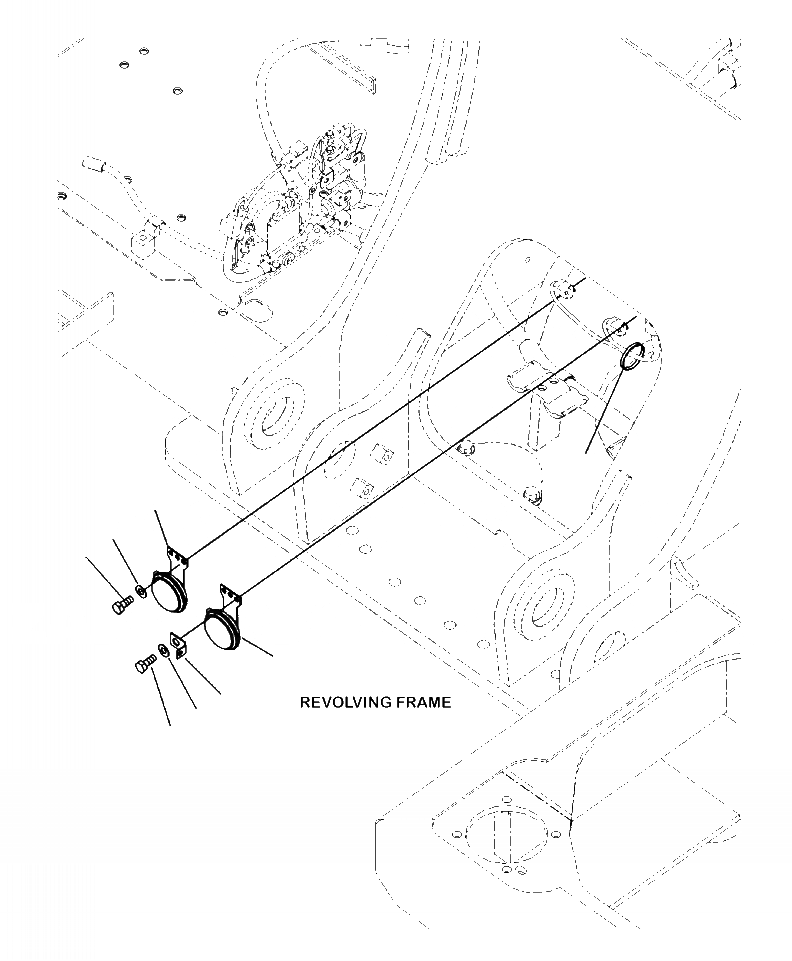 REVOLVING FRAME