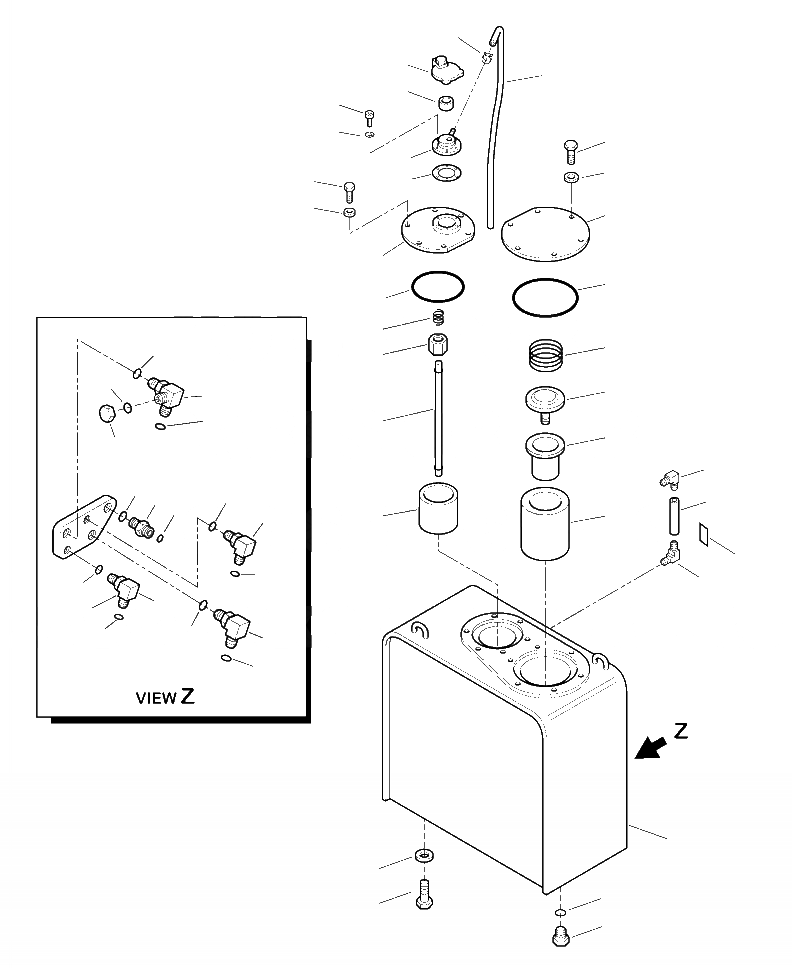 VIEW Z

Z