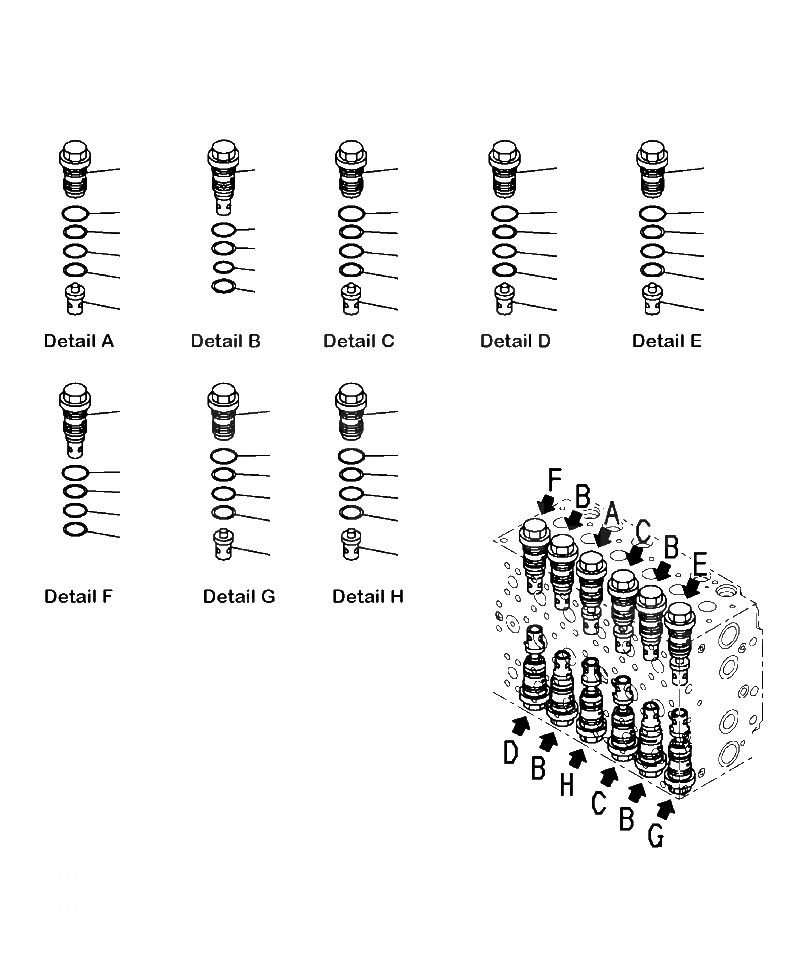 Detail A
Detail B
Detail C
Detail D
Detail E
Detail F
Detail G
Detail H

F
B
A
C
B
E
D
B
H
C
B
G