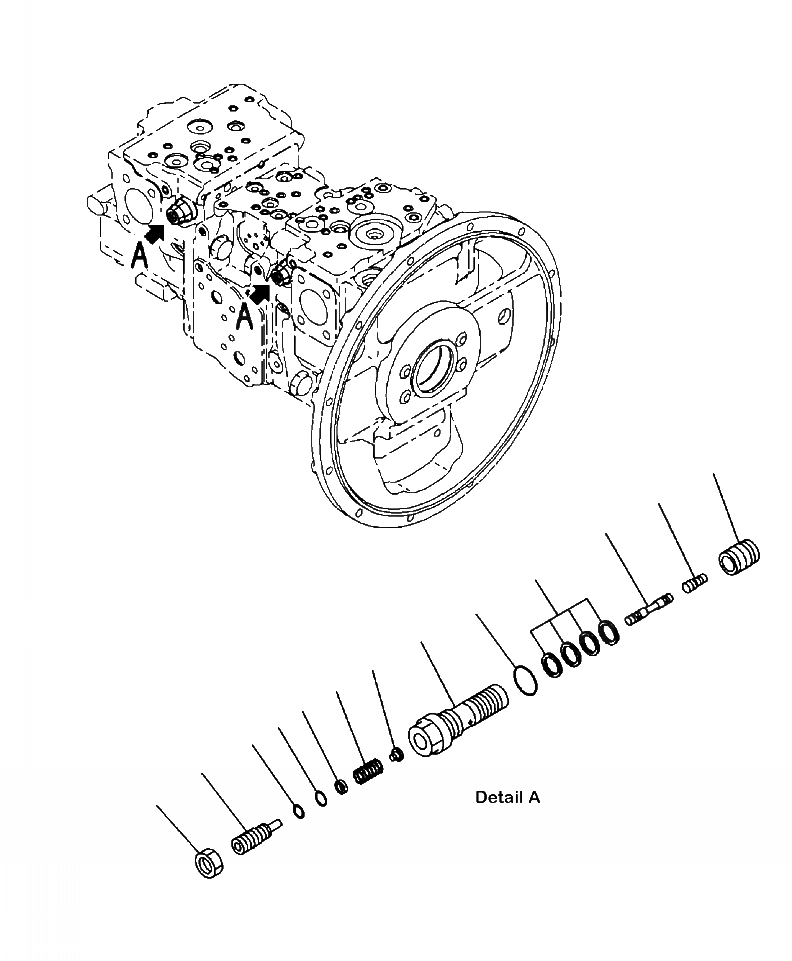 A
A
Detail A