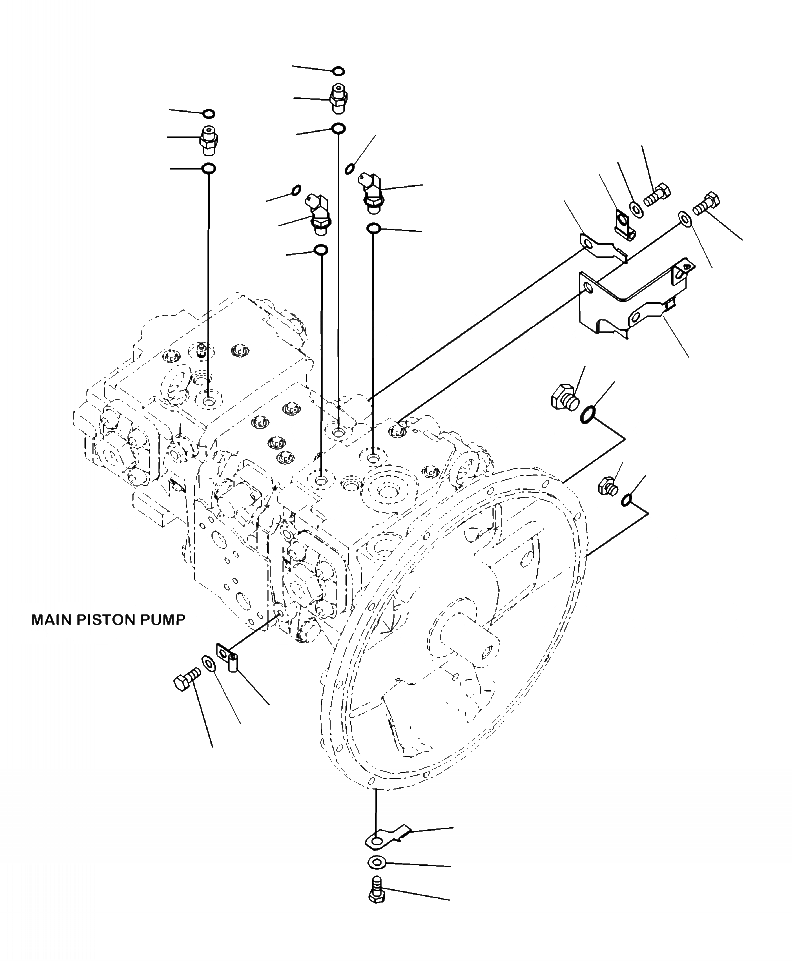 MAIN PISTON PUMP