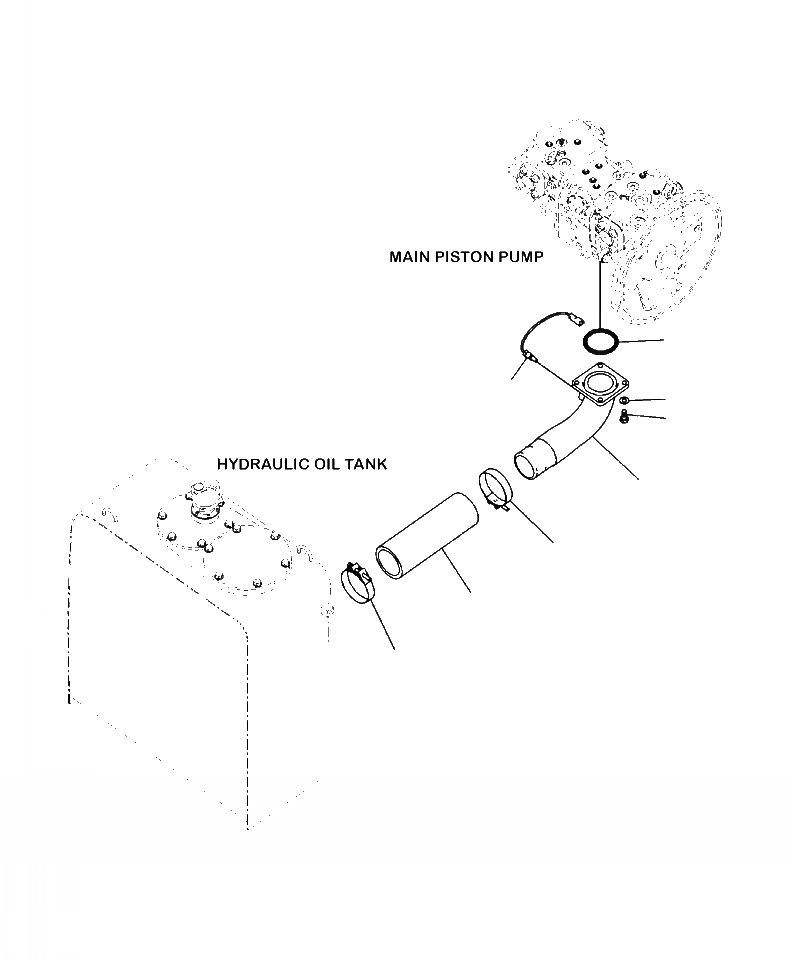 MAIN PISTON PUMP

HYDRAULIC OIL TANK