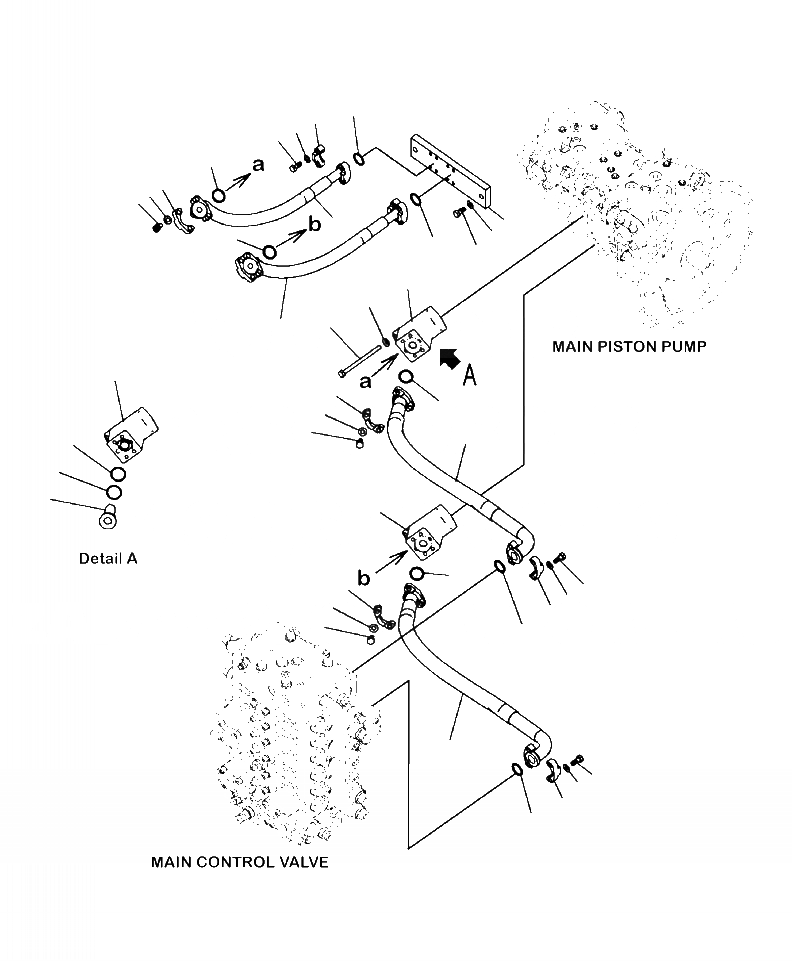 a
b
MAIN PISTON PUMP
a
A
Detail A
b
MAIN CONTROL VALVE