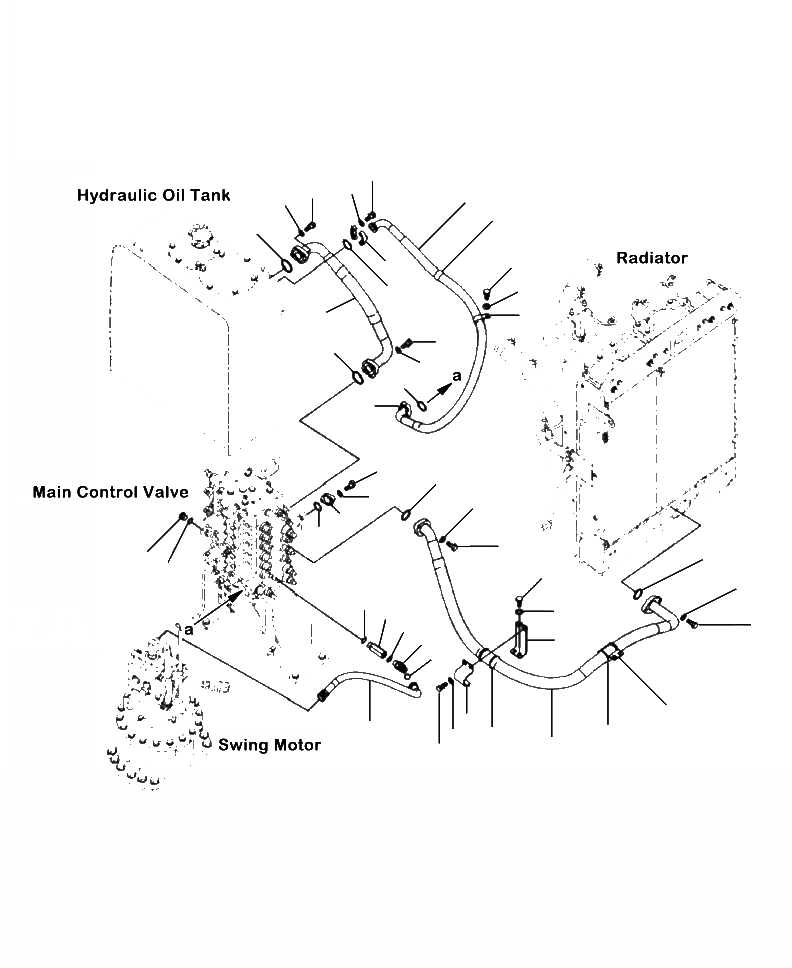 Hydraulic Oil Tank

Radiator

a

Main Control Valve

a

Swing Motor