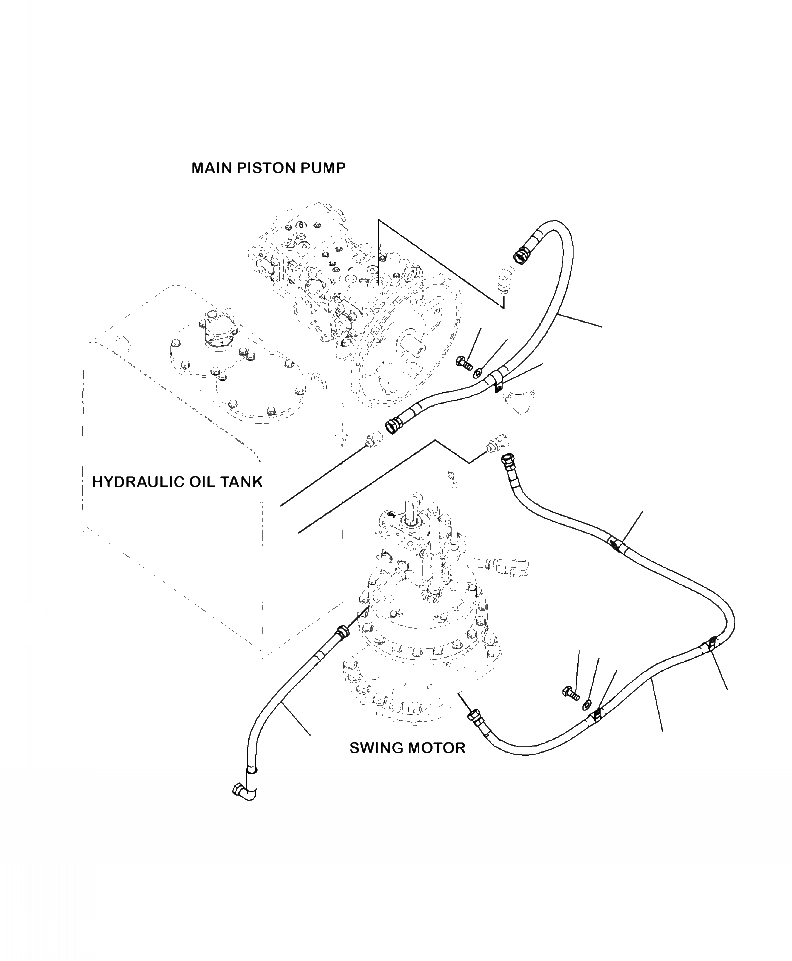 MAIN PISTON PUMP

HYDRAULIC OIL TANK

SWING MOTOR