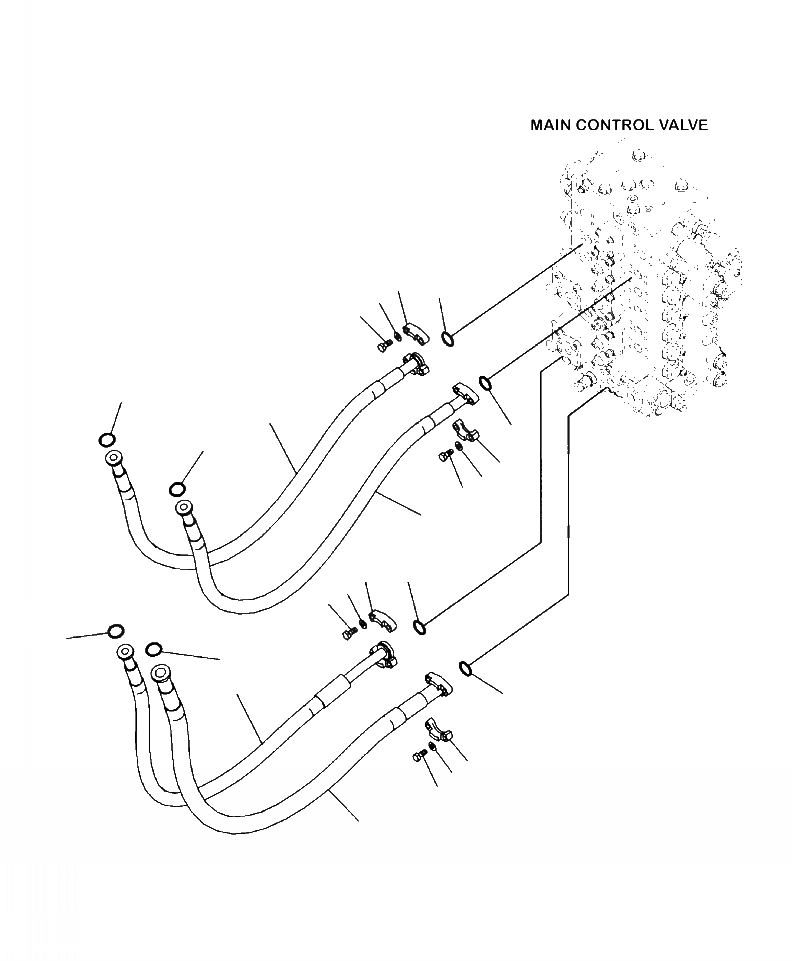 MAIN CONTROL VALVE