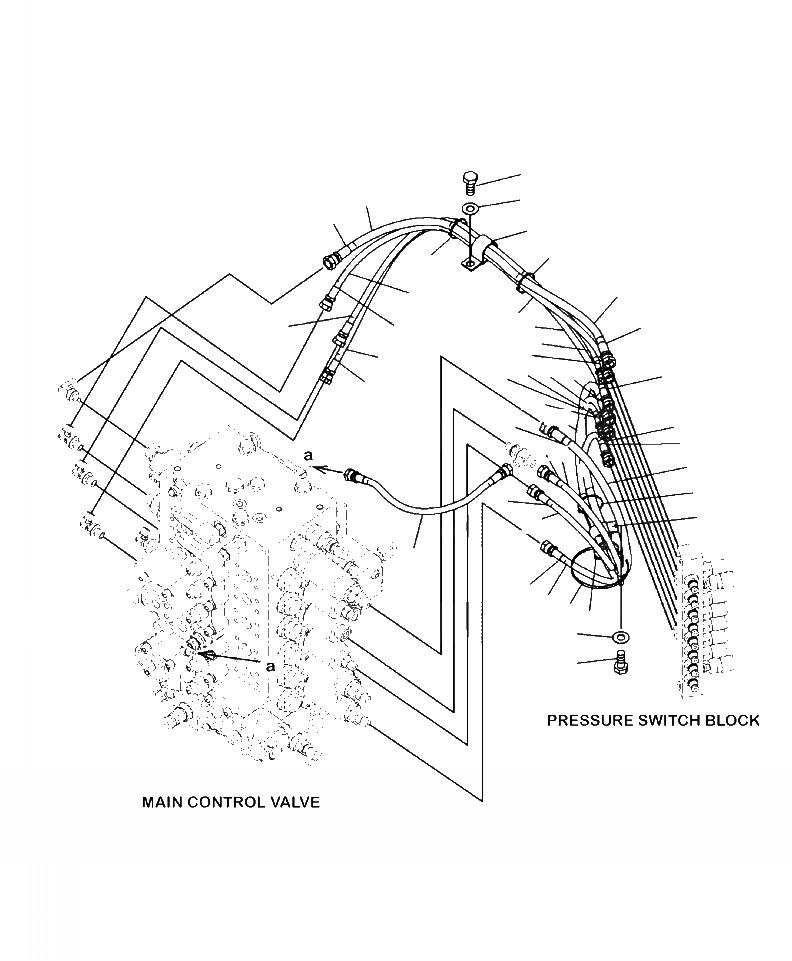 a

a

PRESSURE SWITCH BLOCK

MAIN CONTROL VALVE