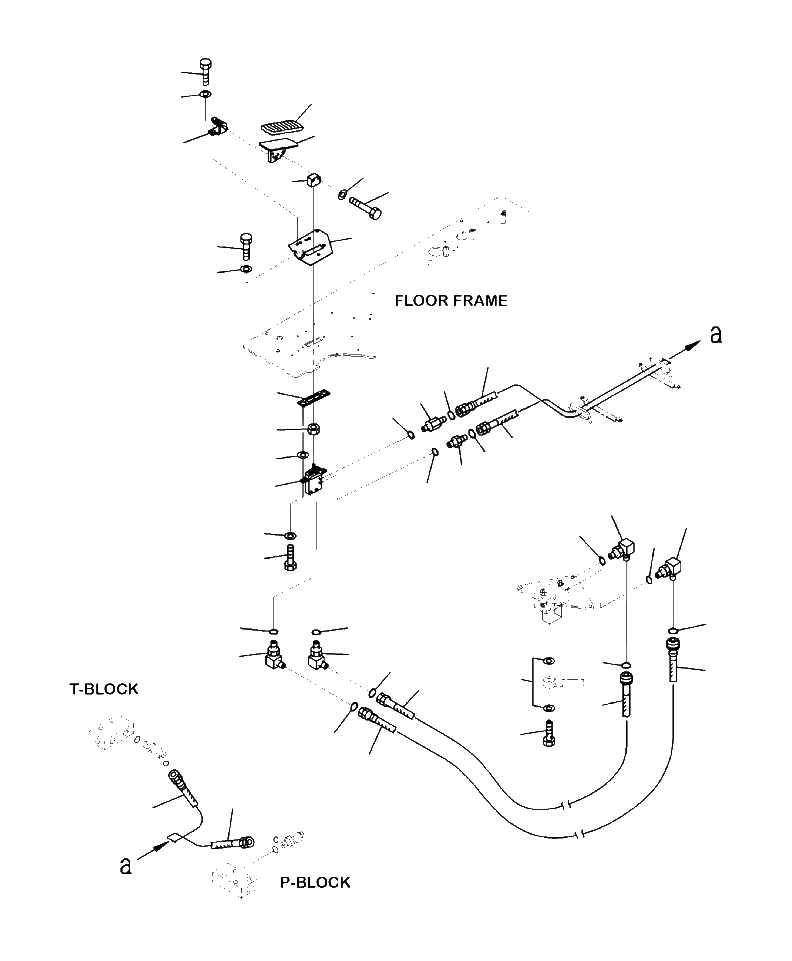 FLOOR FRAME

a

T-BLOCK

a

P-BLOCK