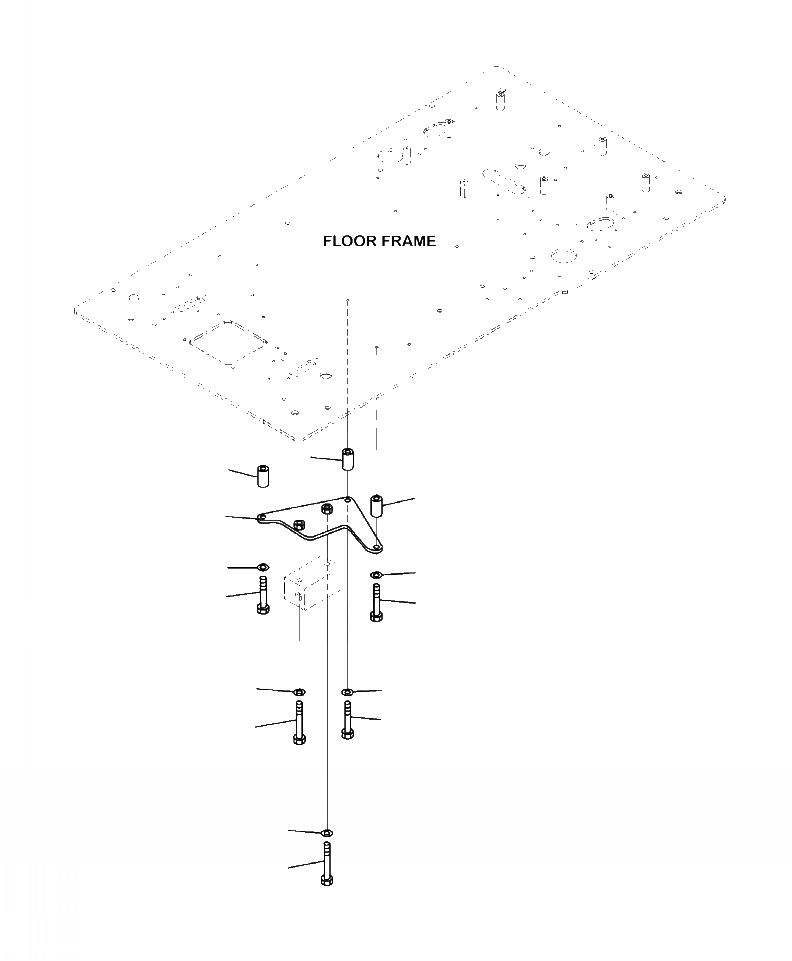 FLOOR FRAME