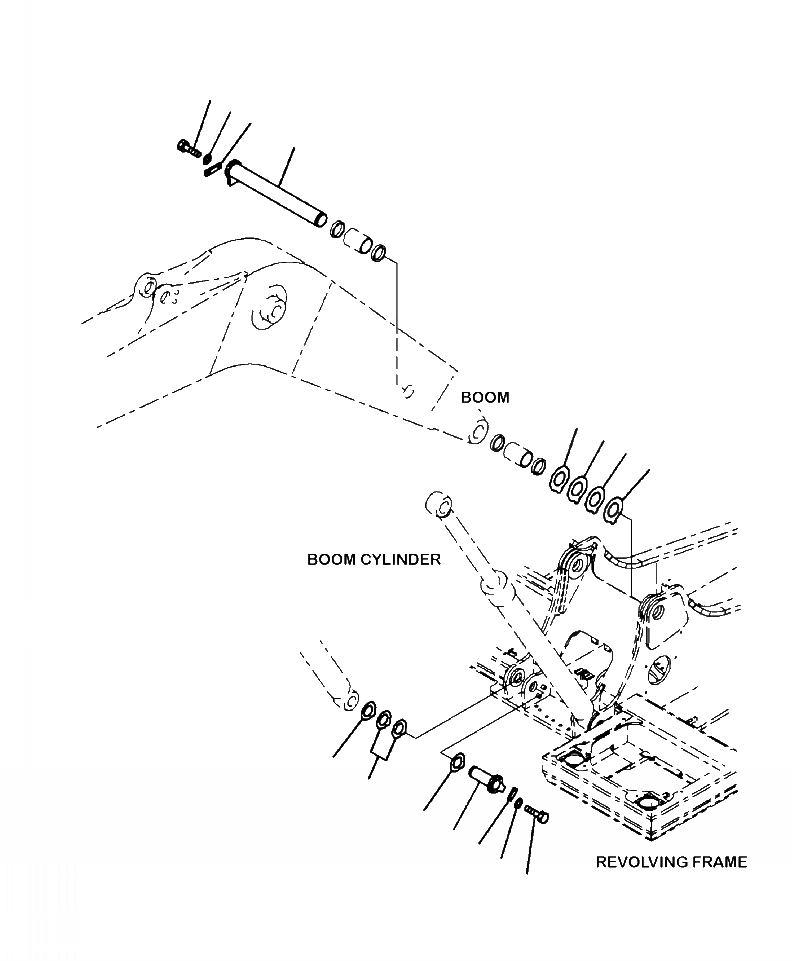 BOOM

BOOM CYLINDER

REVOLVING FRAME