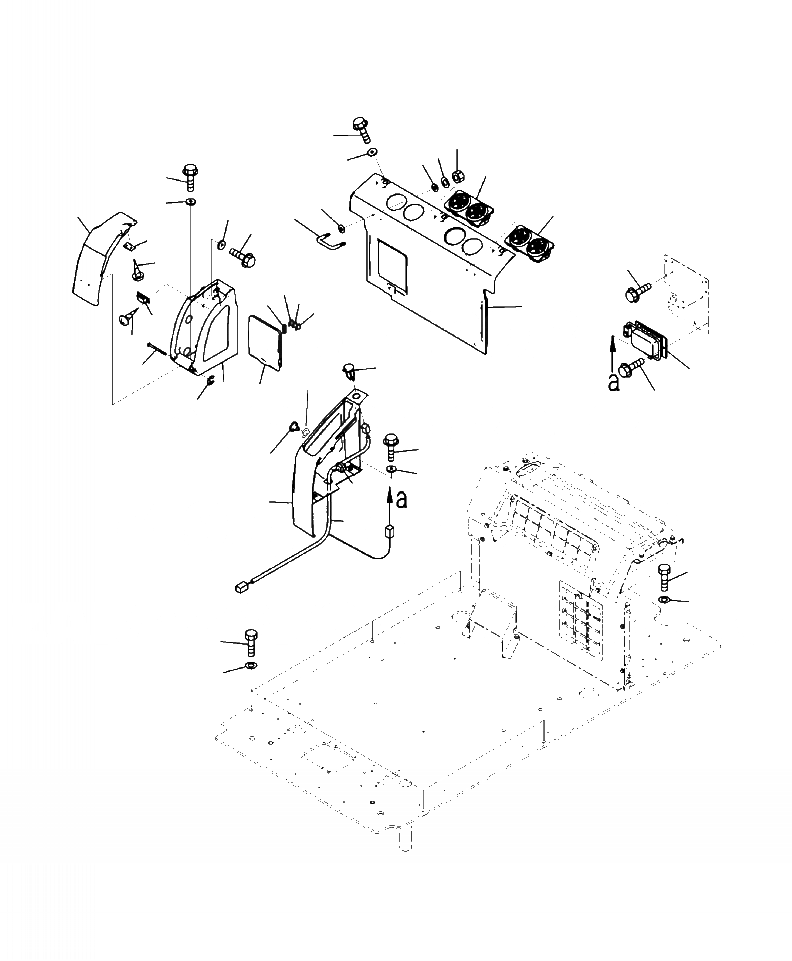 a

a