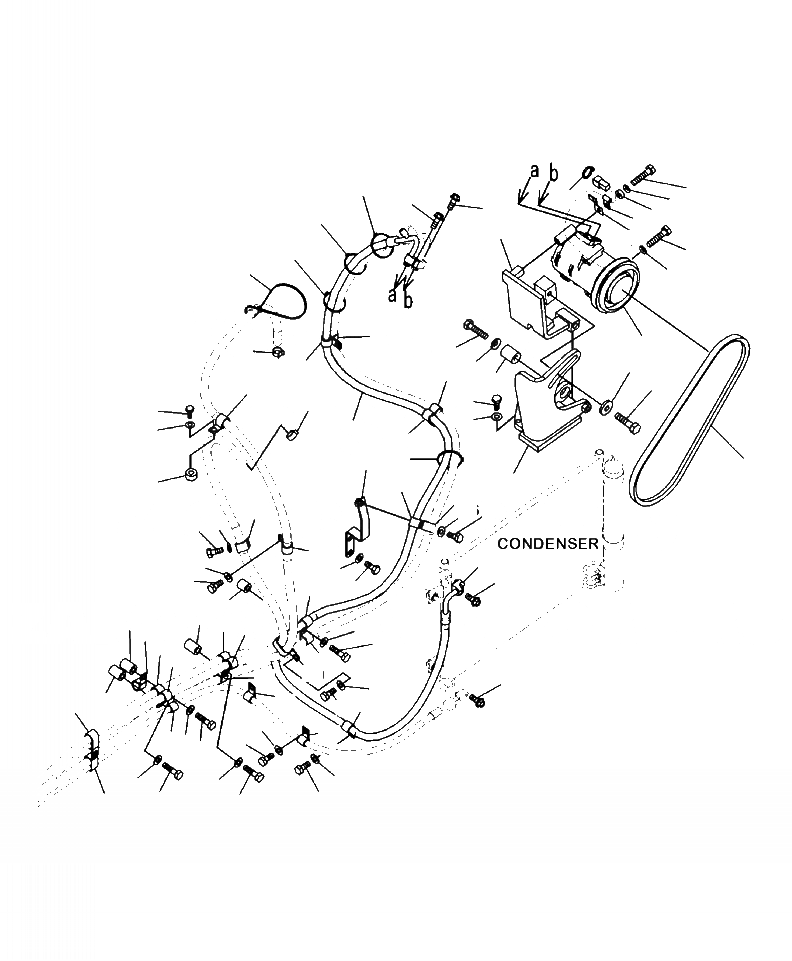 a
b
a
b
CONDENSER