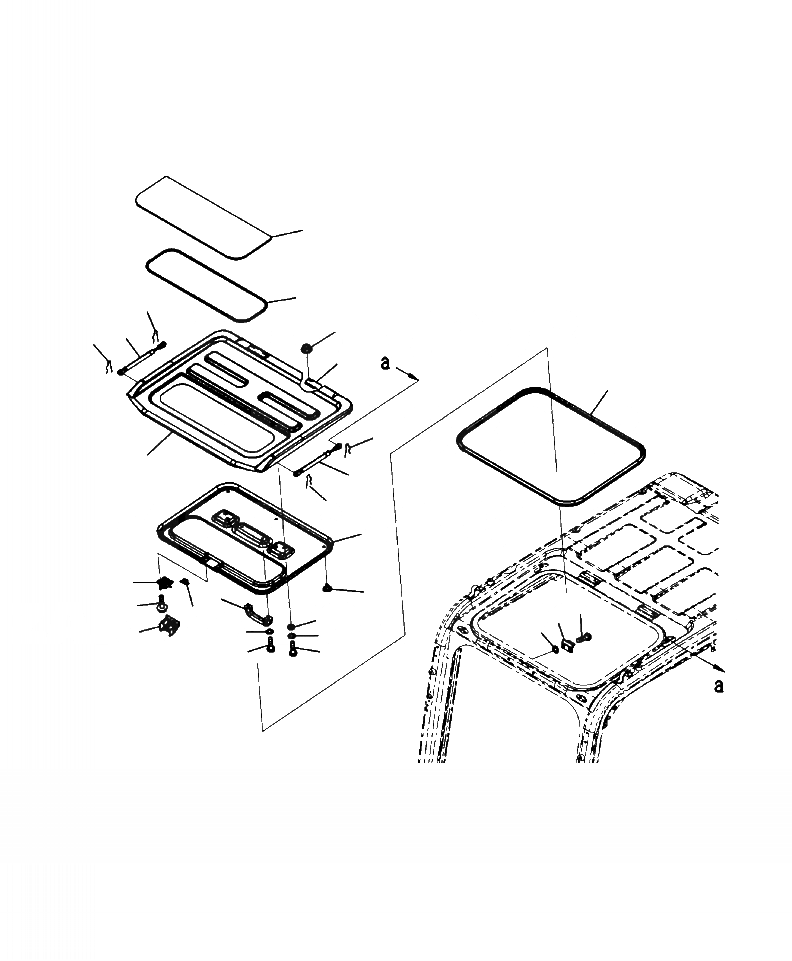 a

a