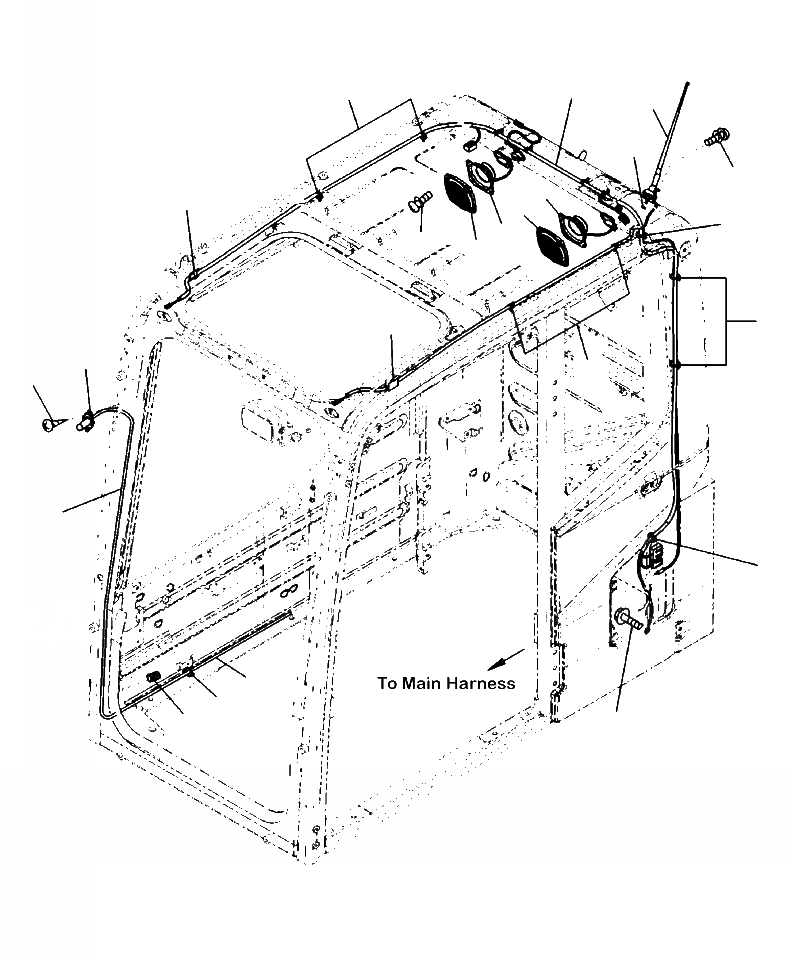 To Main Harness