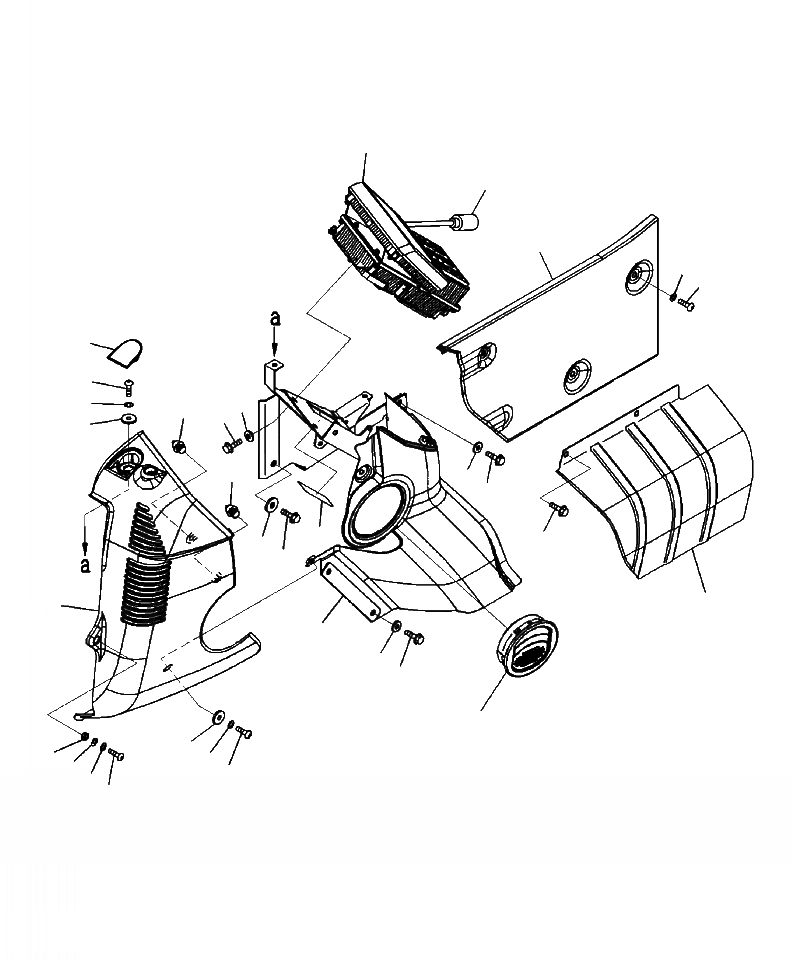 a

a