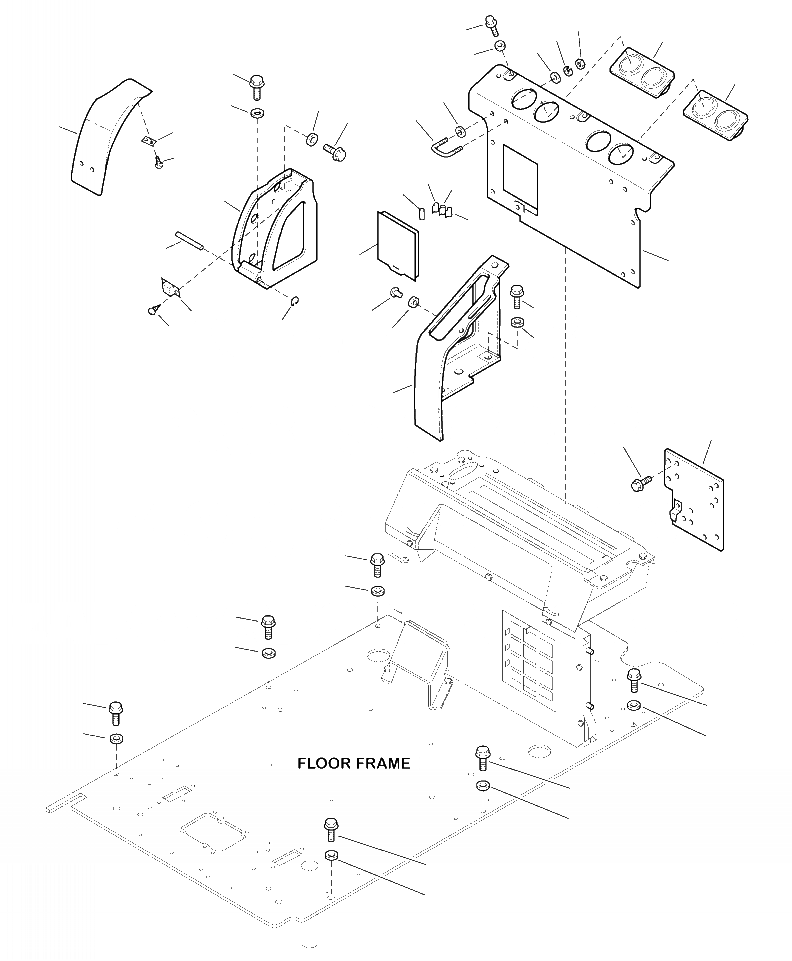 FLOOR FRAME