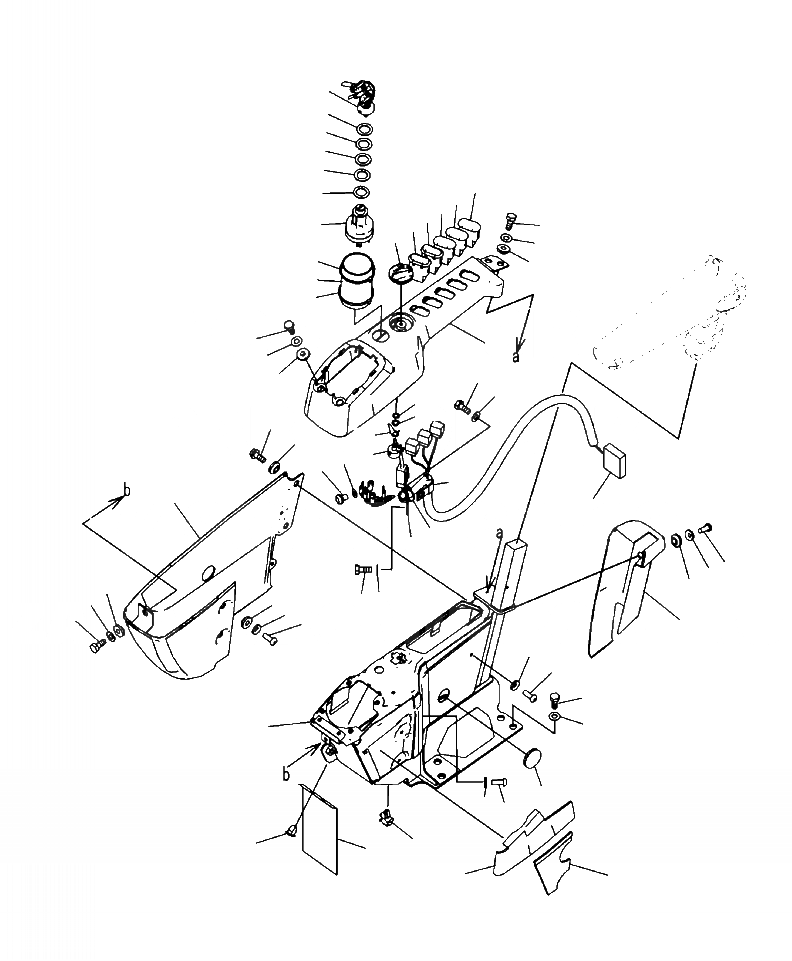 a
b
a
b