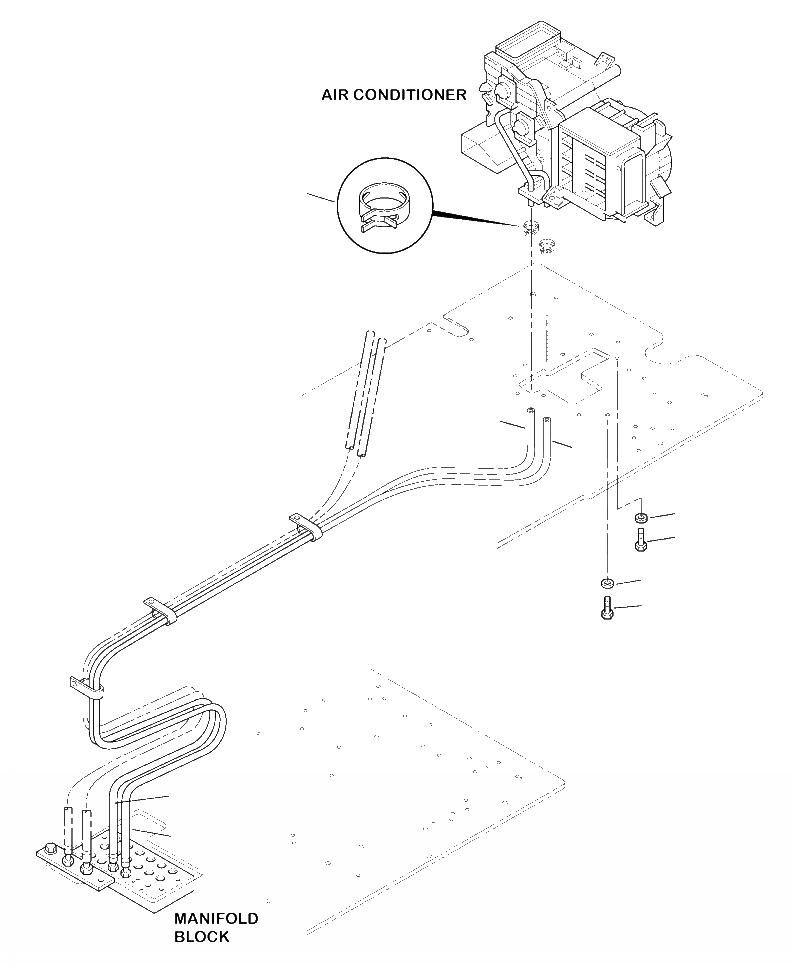 AIR CONDITIONER

MANIFOLD BLOCK