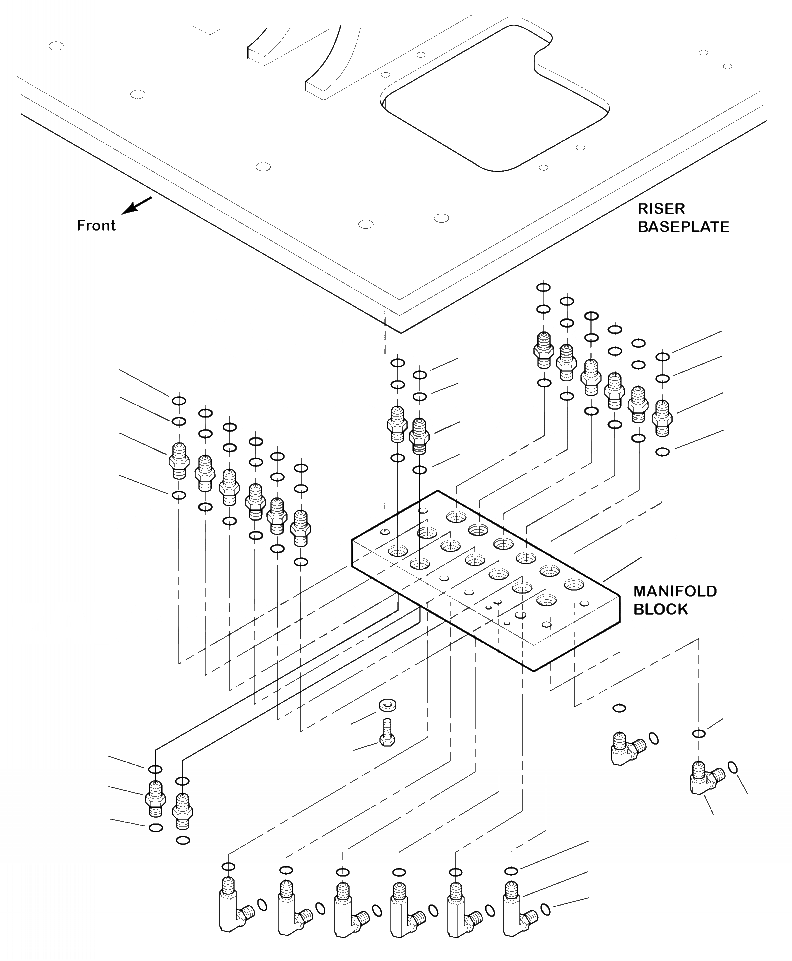 Front

RISER
BASEPLATE

MANIFOLD
BLOCK