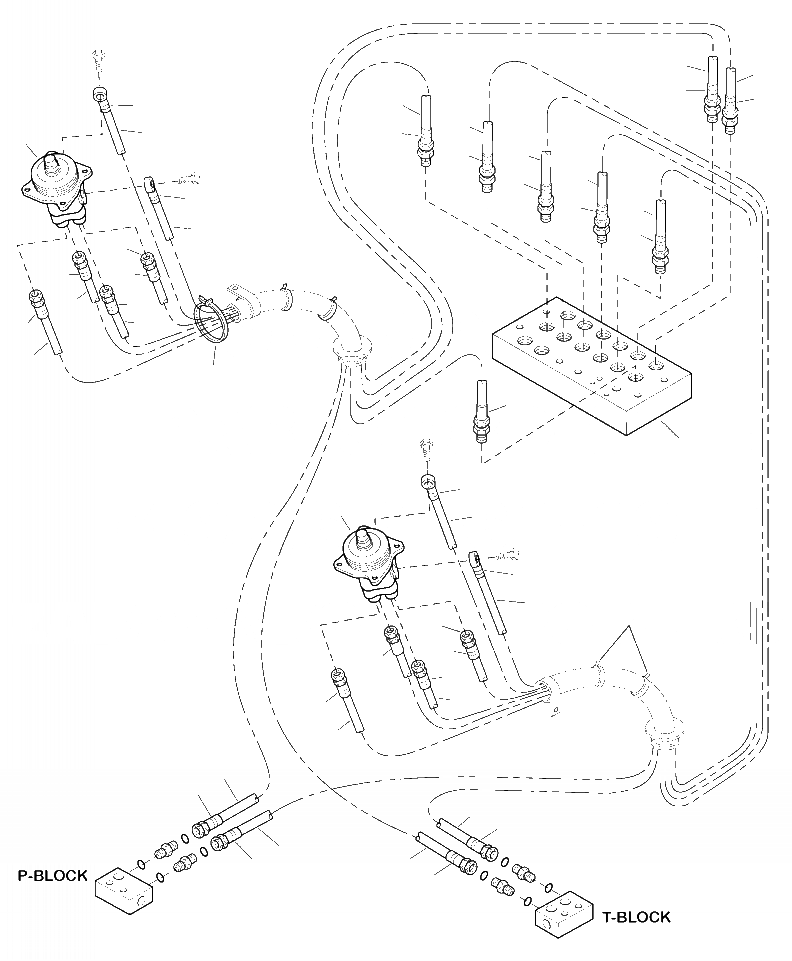 P-BLOCK

T-BLOCK