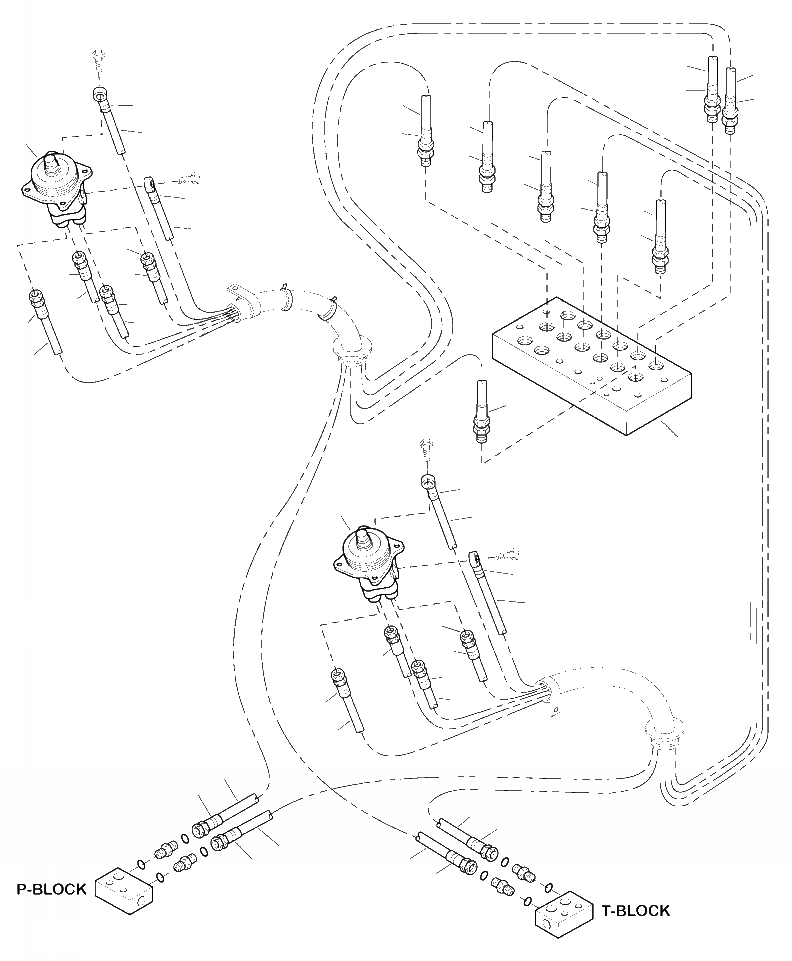 P-BLOCK

T-BLOCK