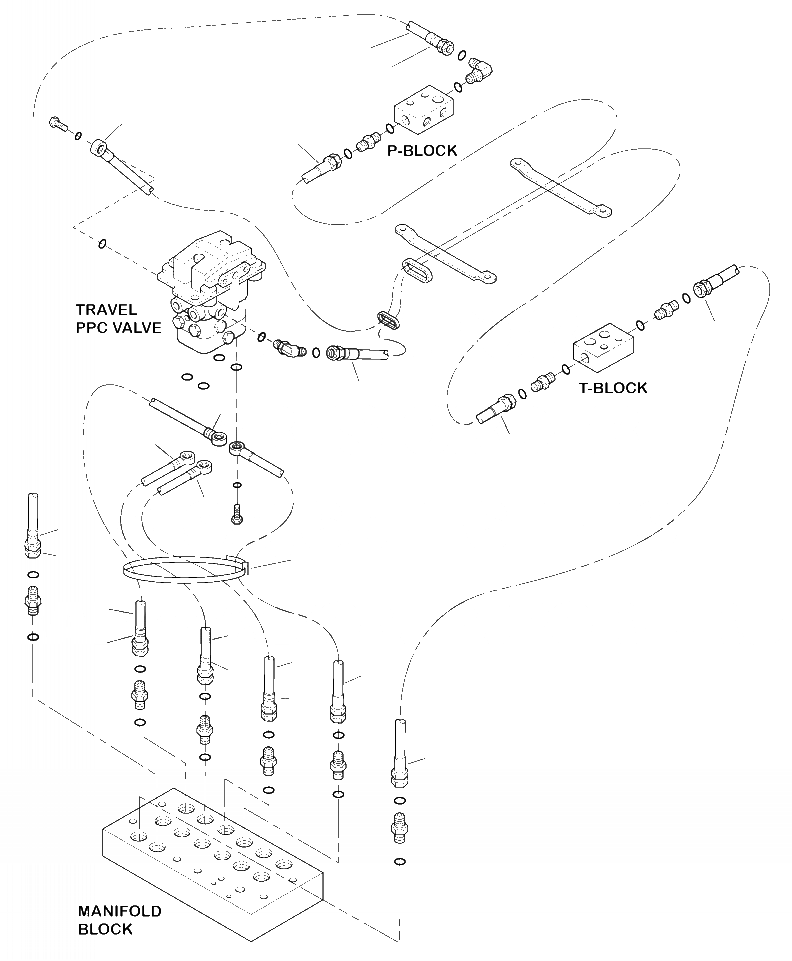 P-BLOCK

TRAVEL
PPC VALVE

T-BLOCK

MANIFOLD
BLOCK