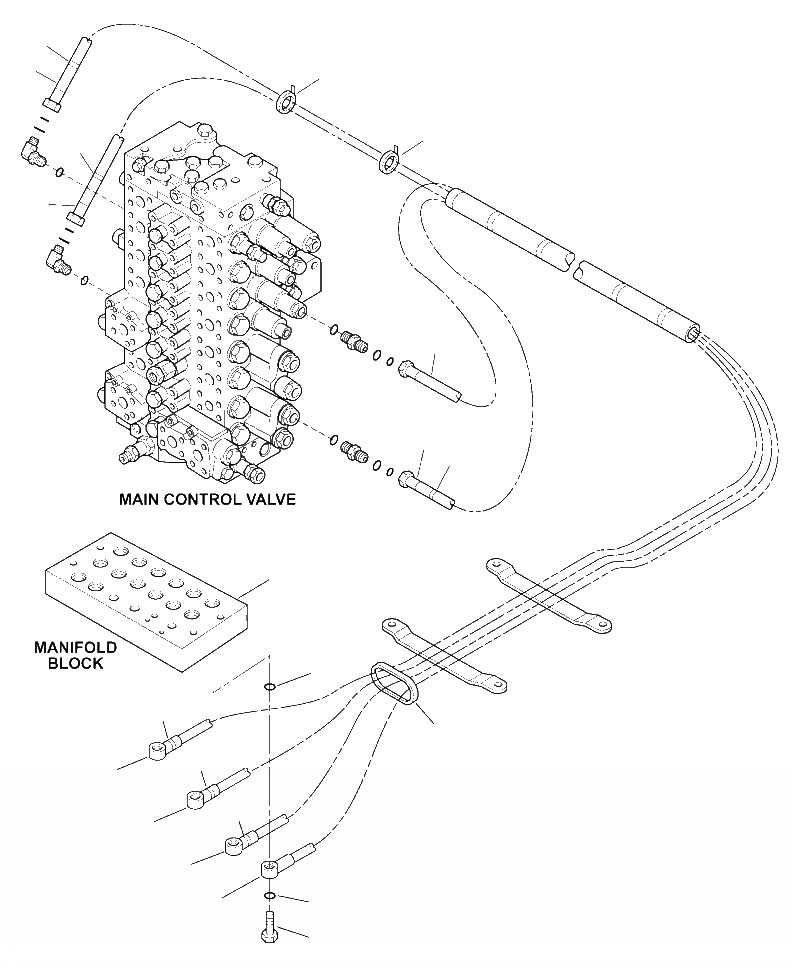 MAIN CONTROL VALVE

MANIFOLD BLOCK