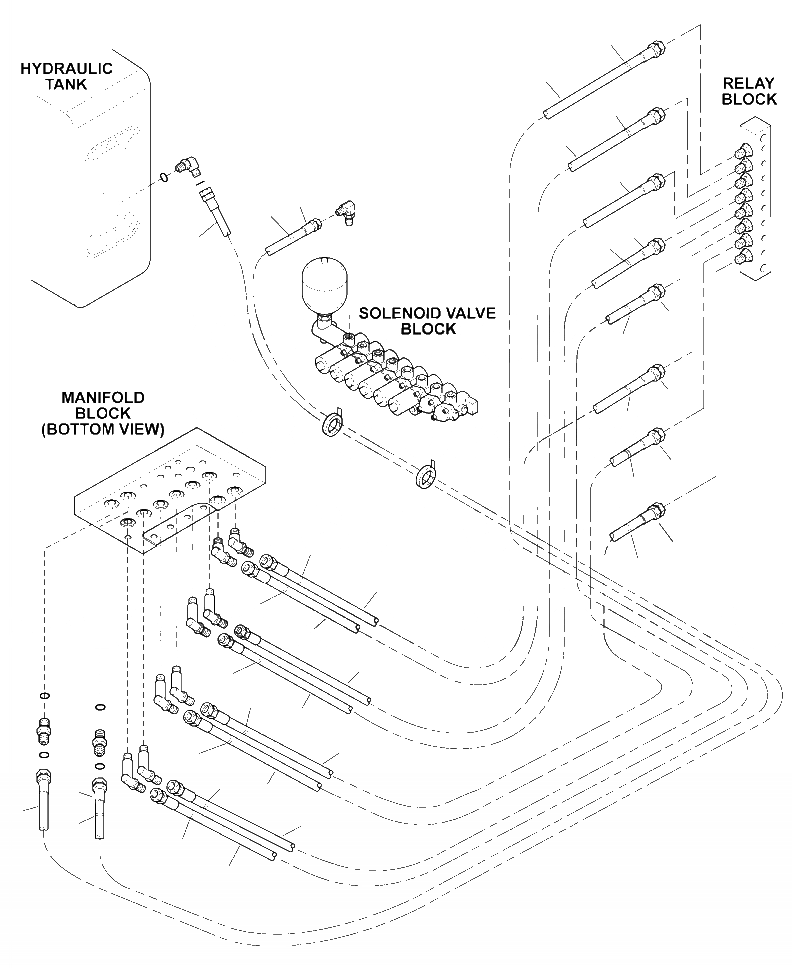 HYDRAULIC TANK

RELAY BLOCK

SOLENOID VALVE BLOCK

MANIFOLD BLOCK (BOTTOM VIEW)