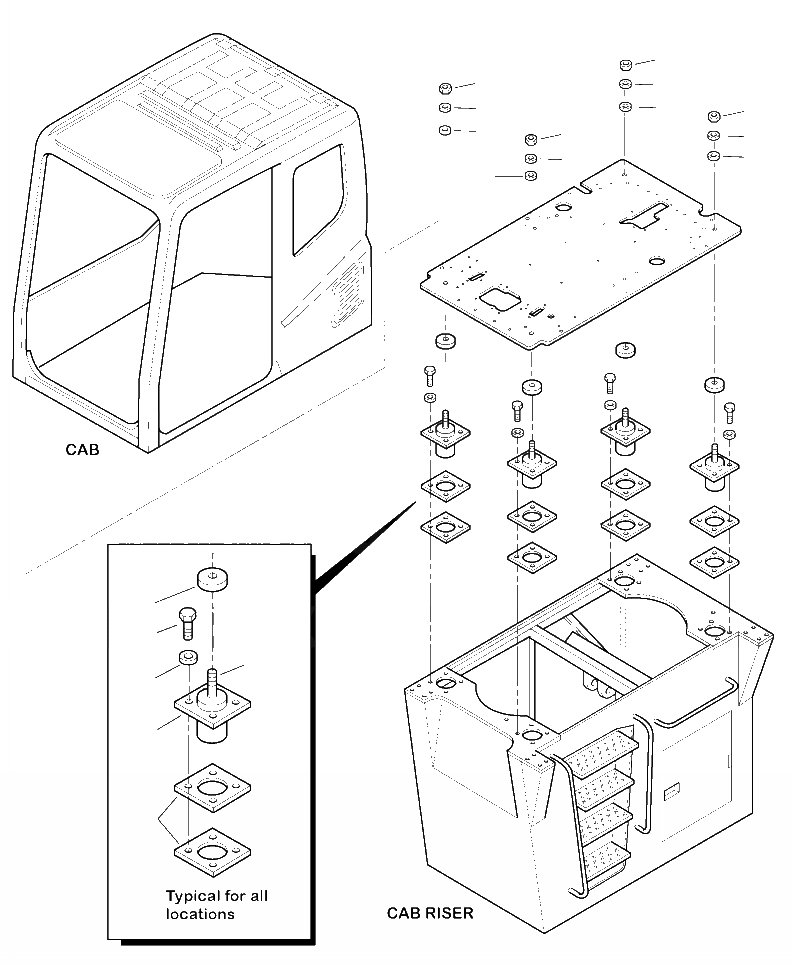 CAB

Typical for all locations

CAB RISER