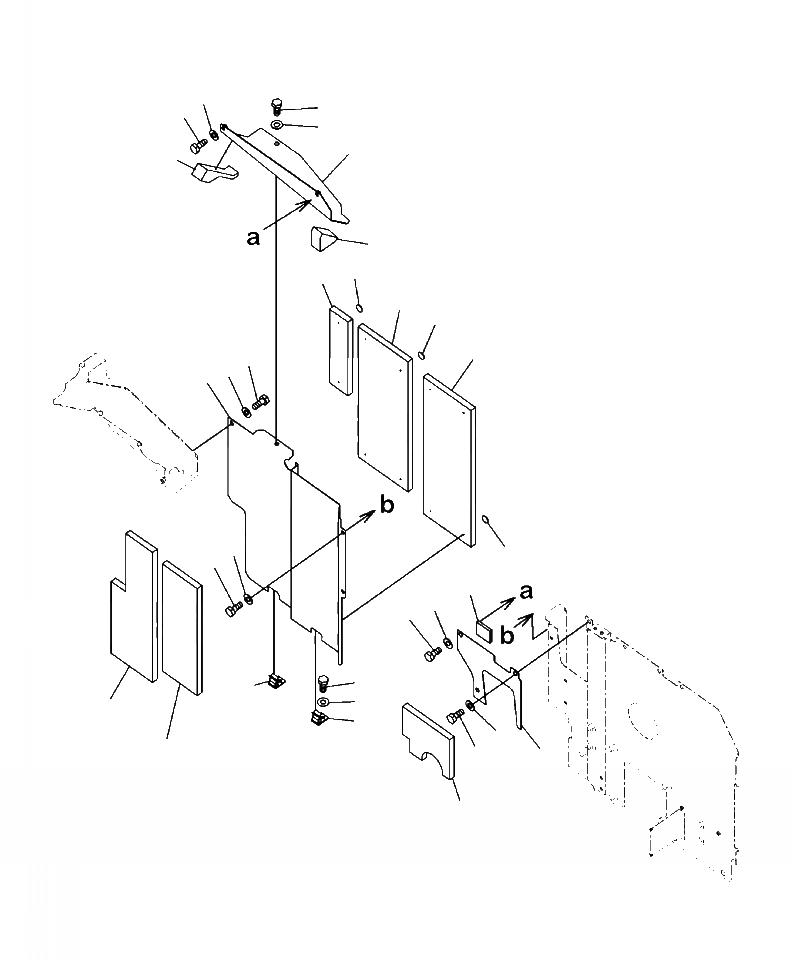 a
b
a
b