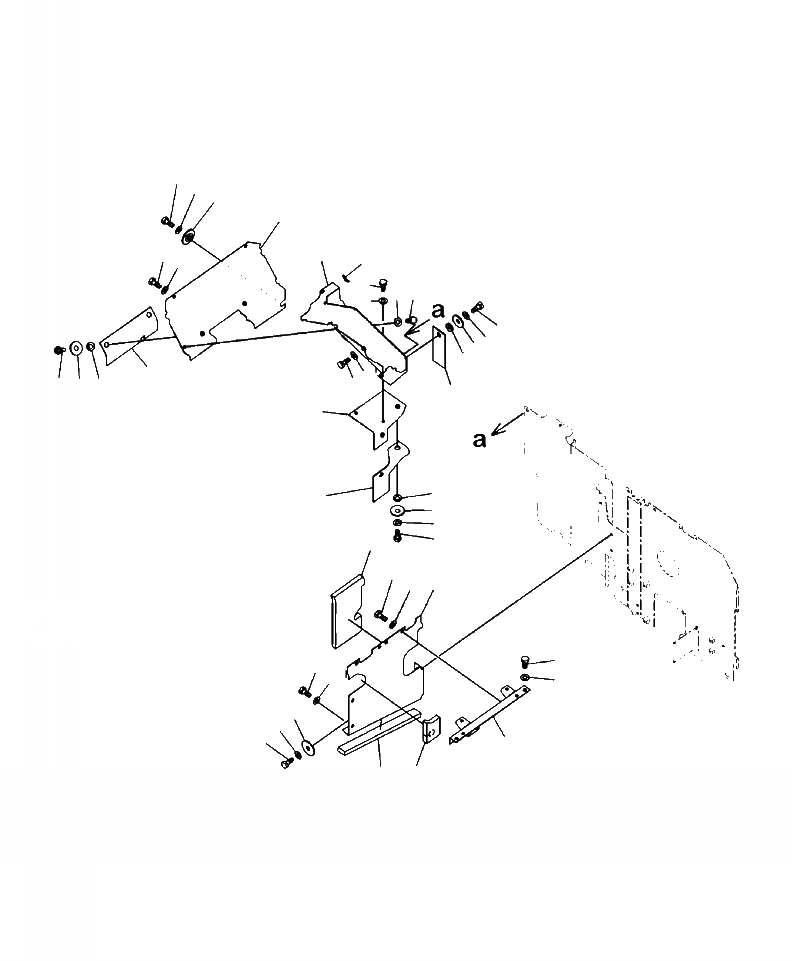 a

a