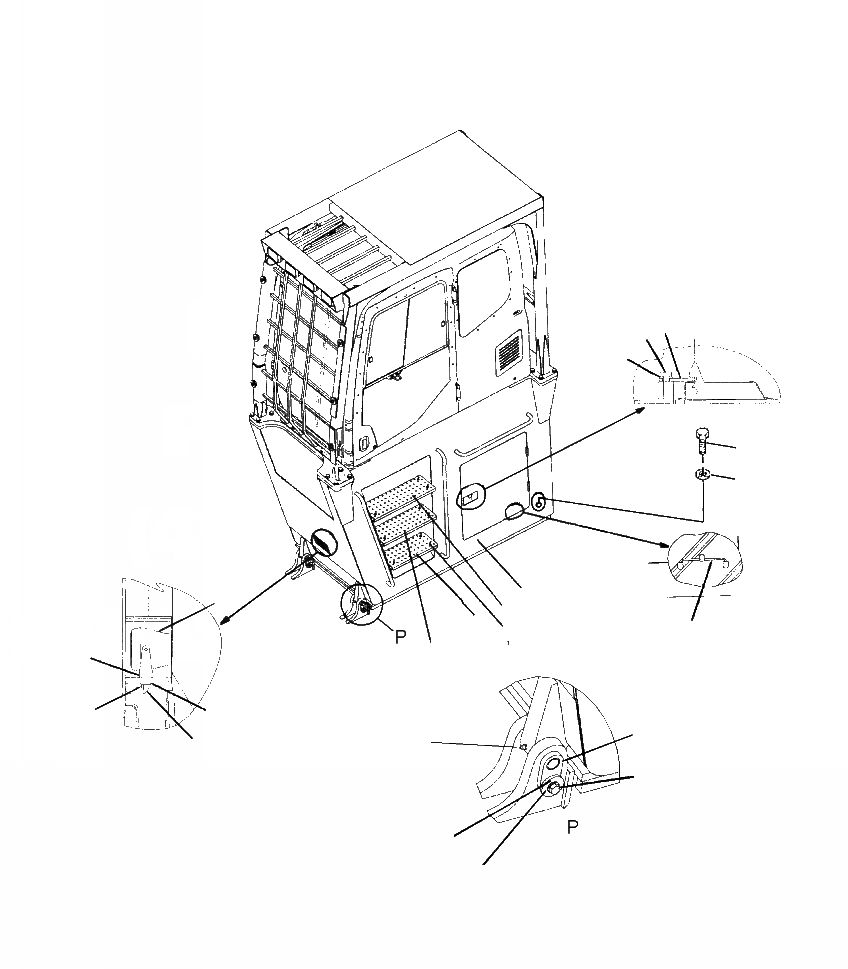 P

P