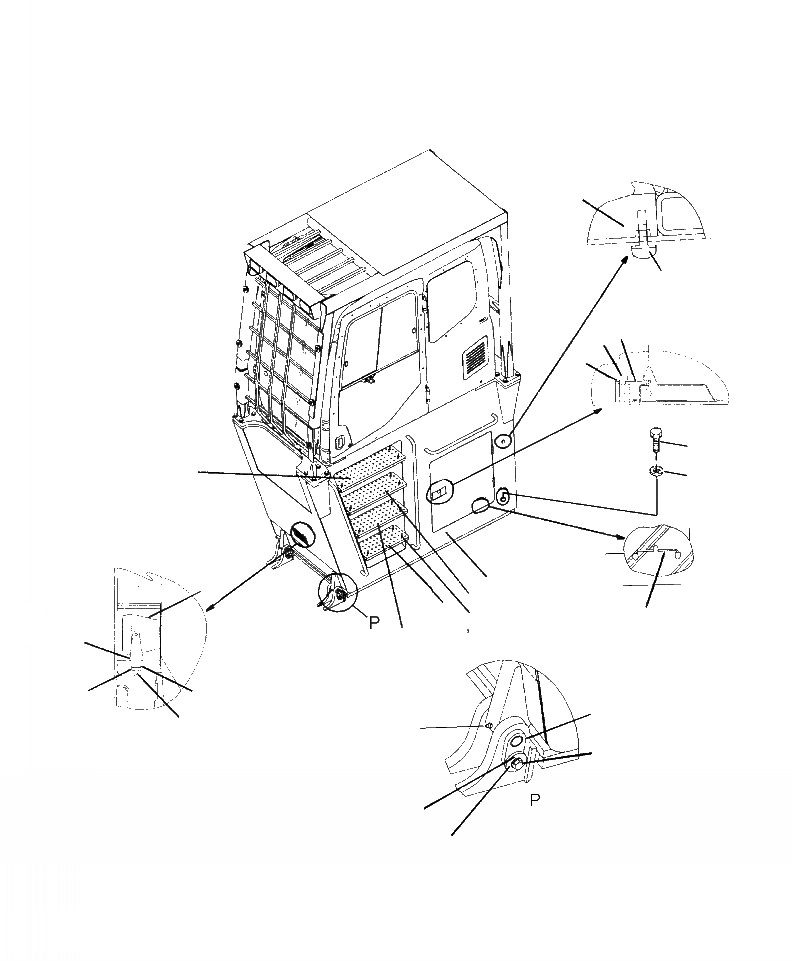 P

P