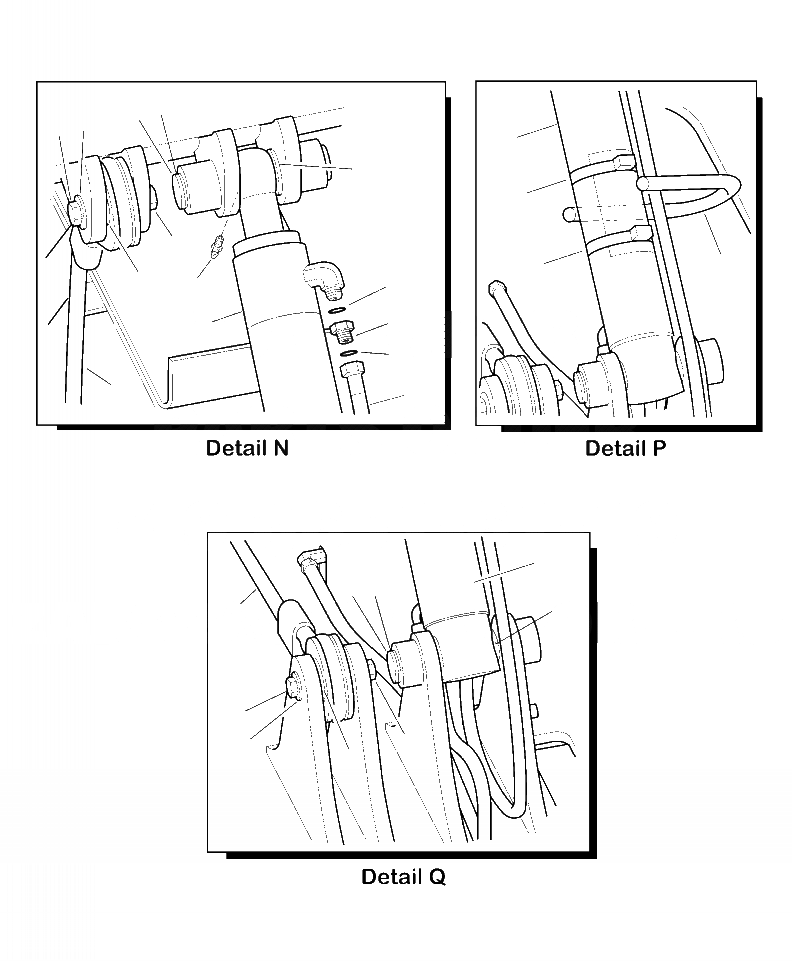 Detail N

Detail P

Detail Q