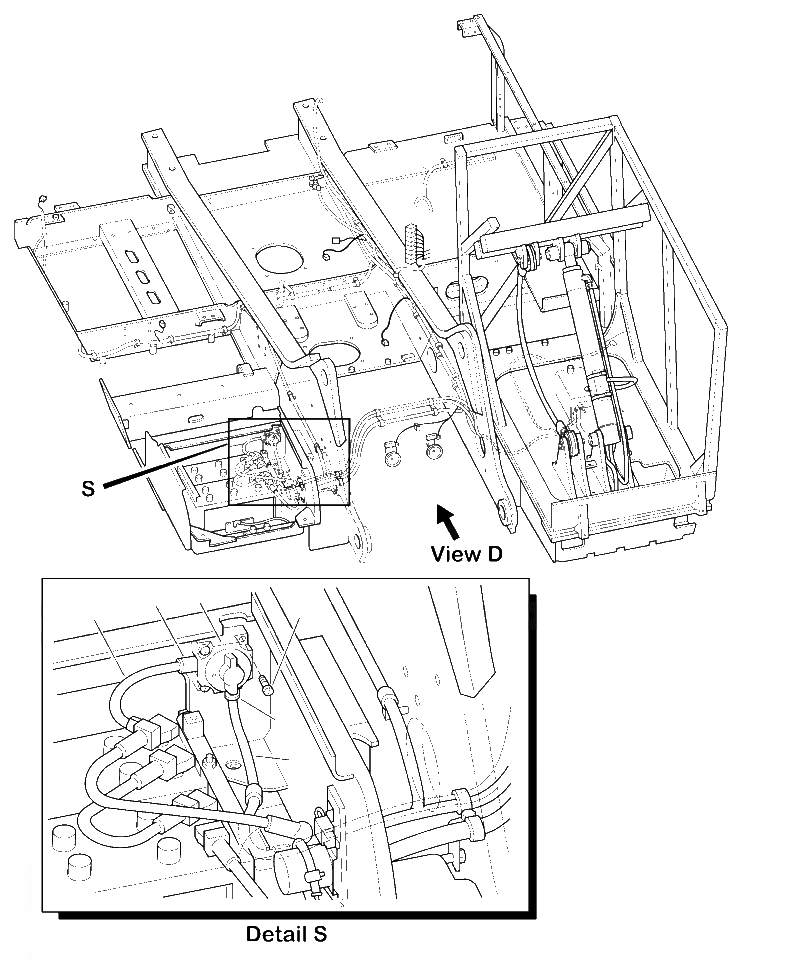 S

View D

Detail S