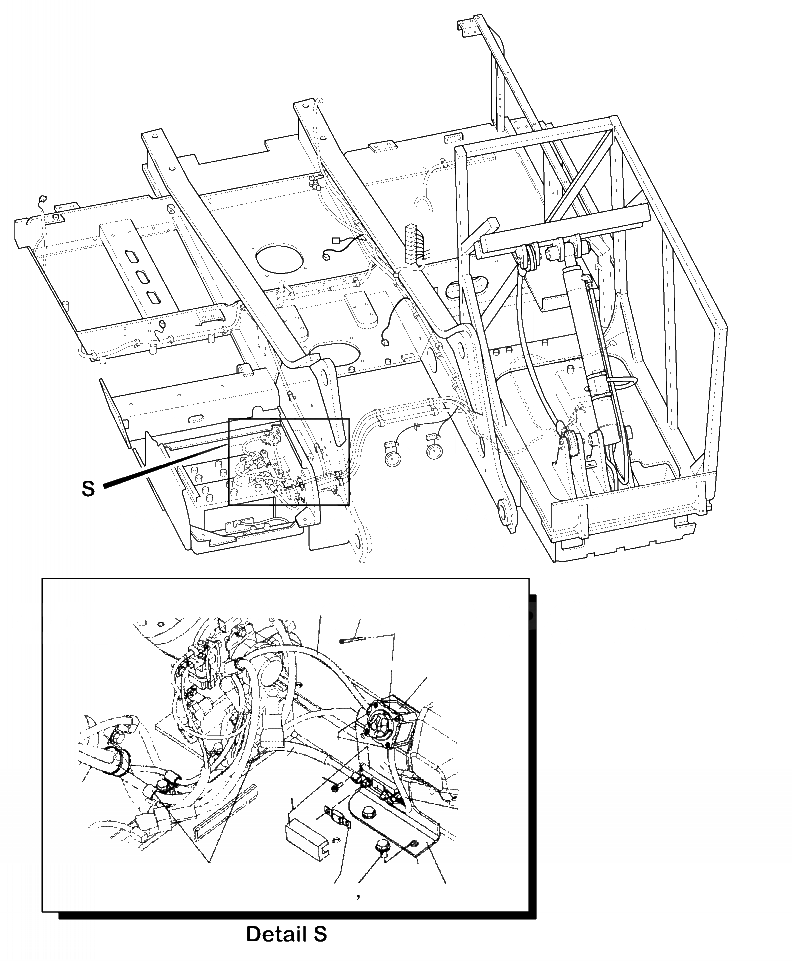 S

Detail S