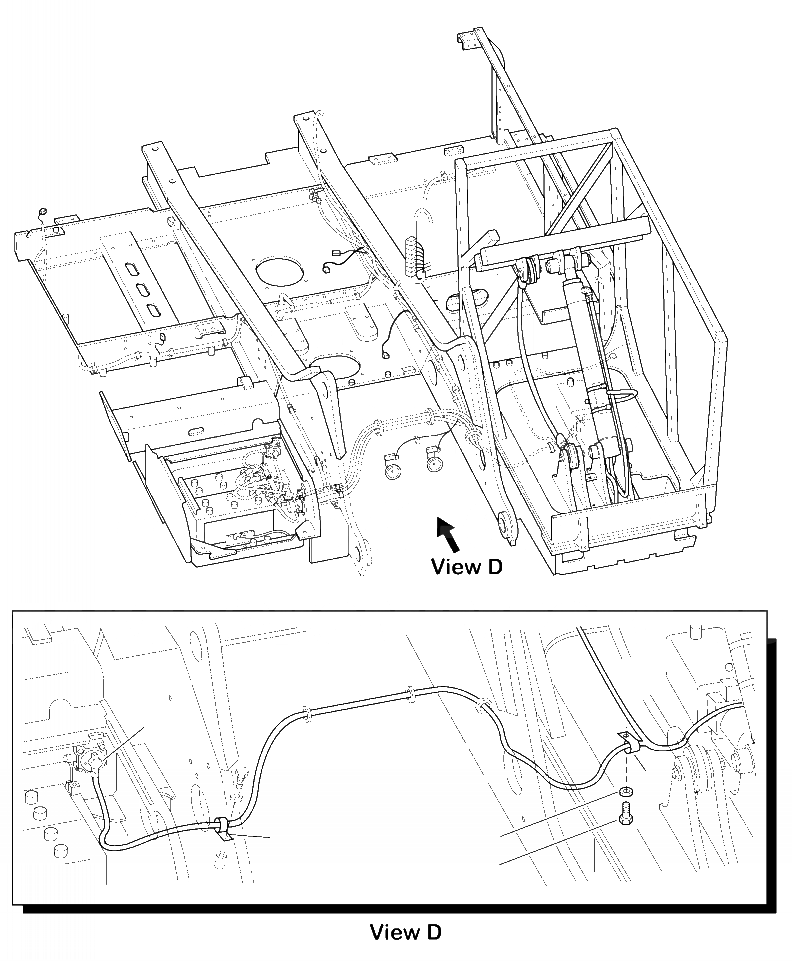 View D

View D