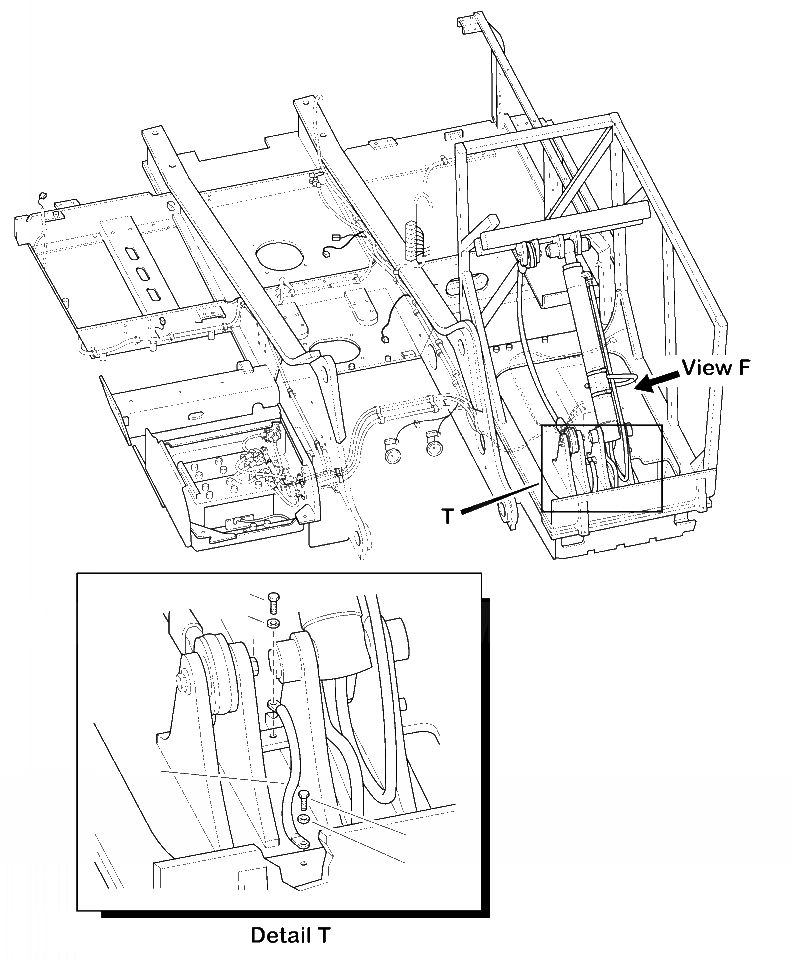 View F

T

Detail T