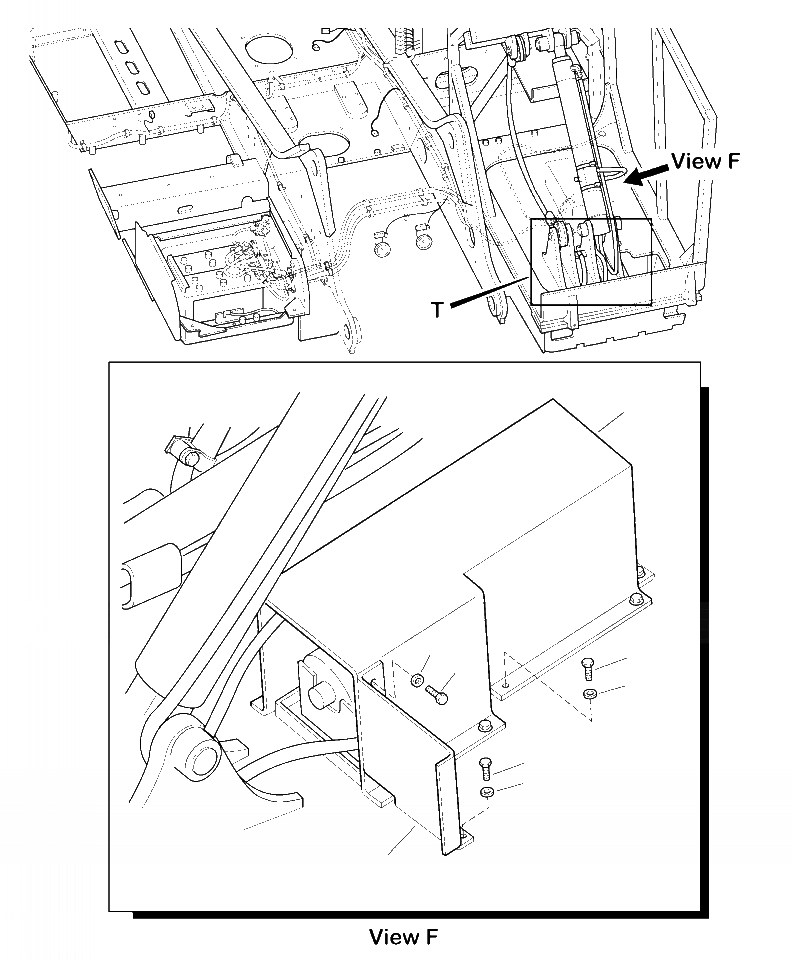 View F

T

View F