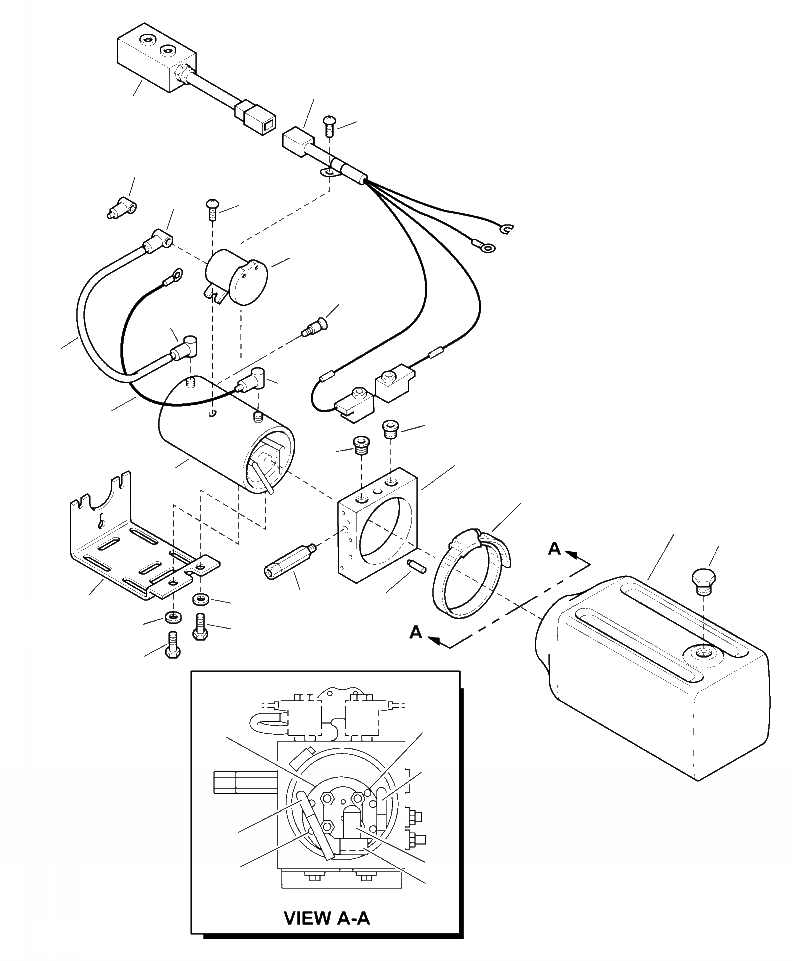 A

A

VIEW A-A