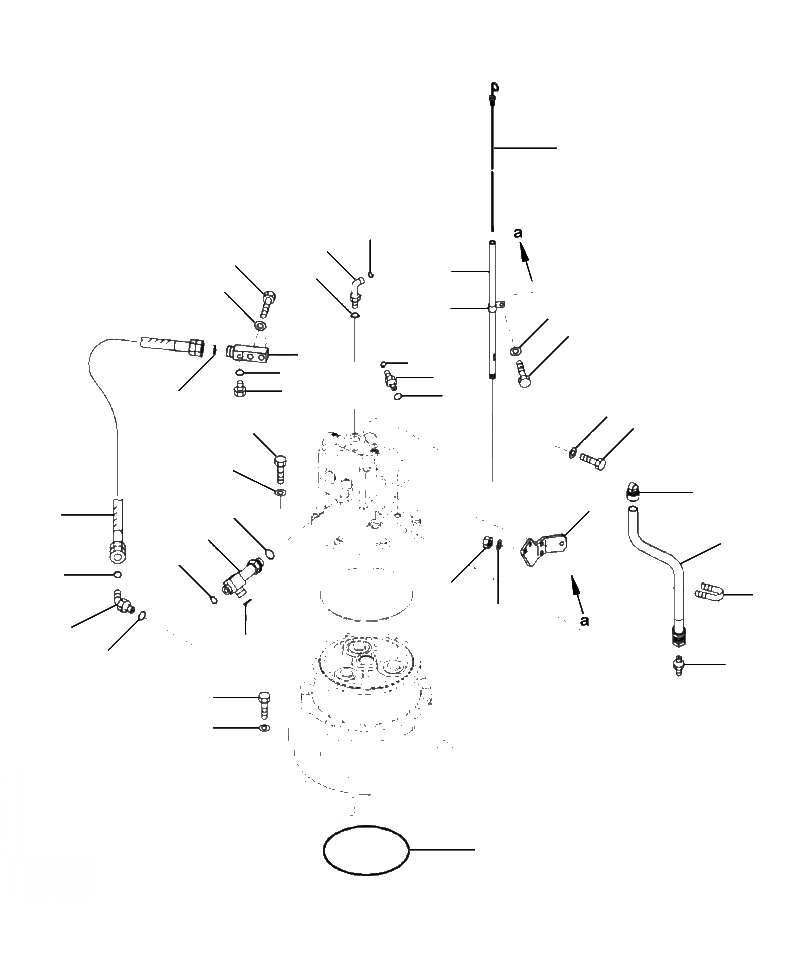 a

a